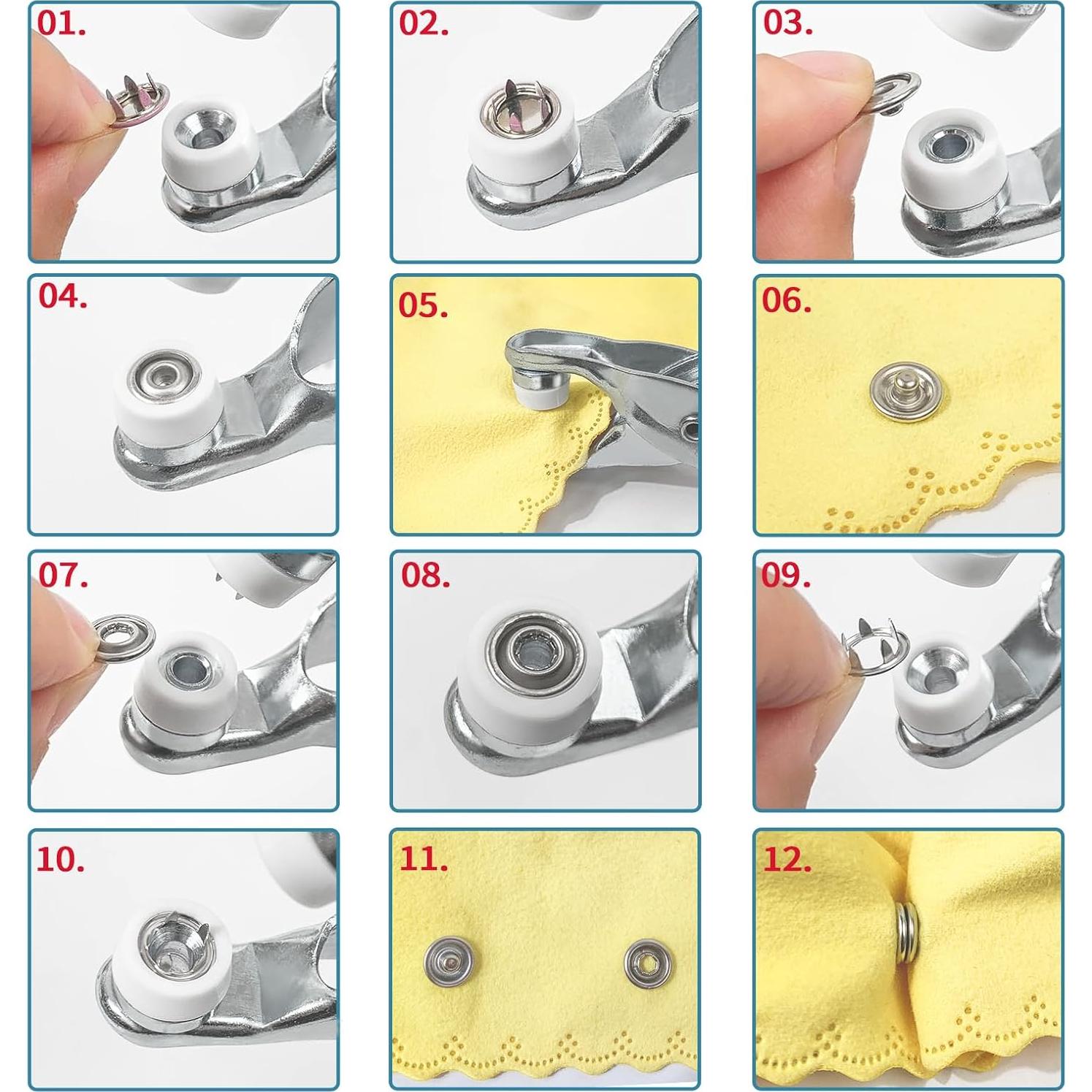 01.

02.

03.

04.

05.

06.

07.

08.

09.

10.

11.

12.