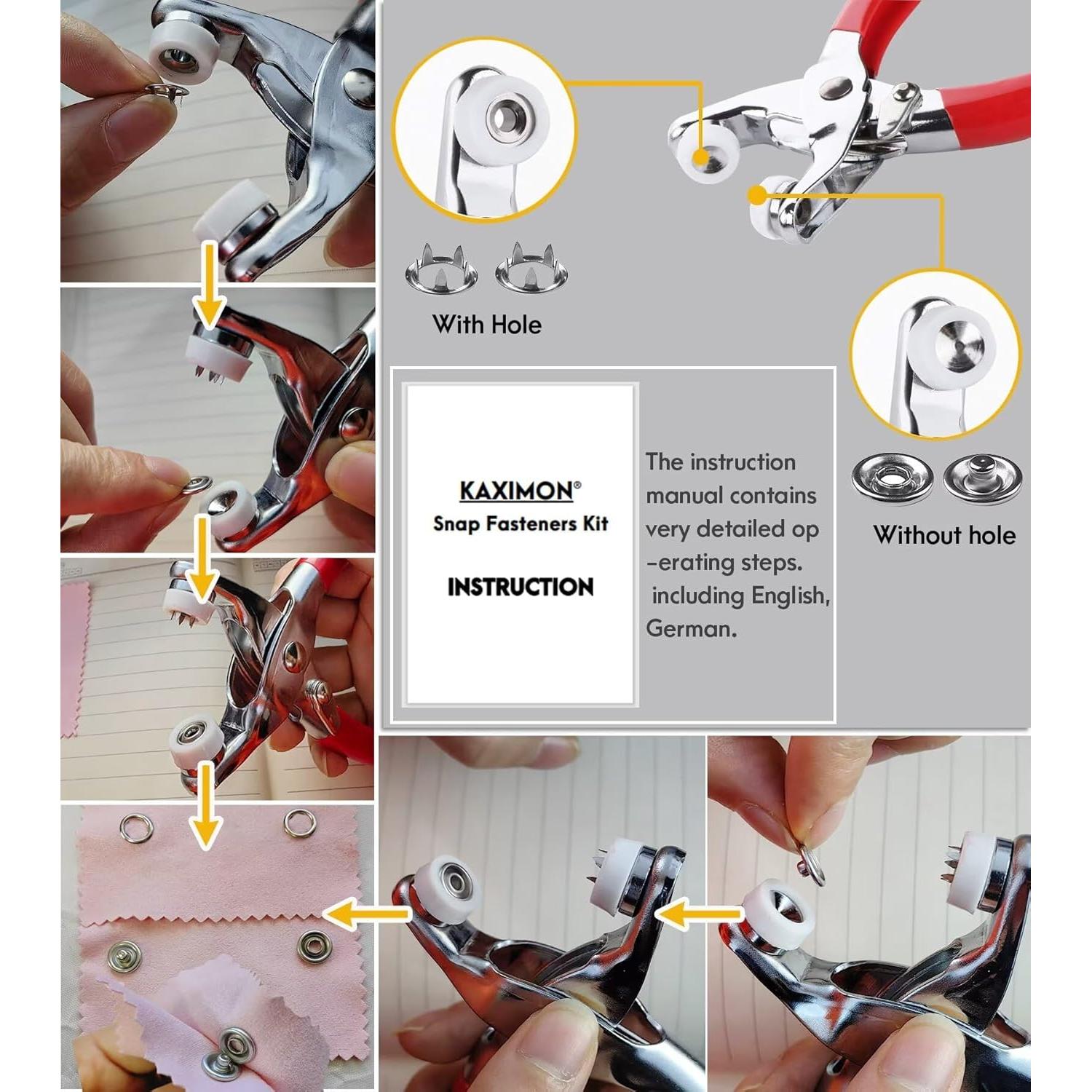 With Hole

KAXIMON®
Snap Fasteners Kit

INSTRUCTION

The instruction manual contains very detailed op -erating steps. including English, German.

Without hole