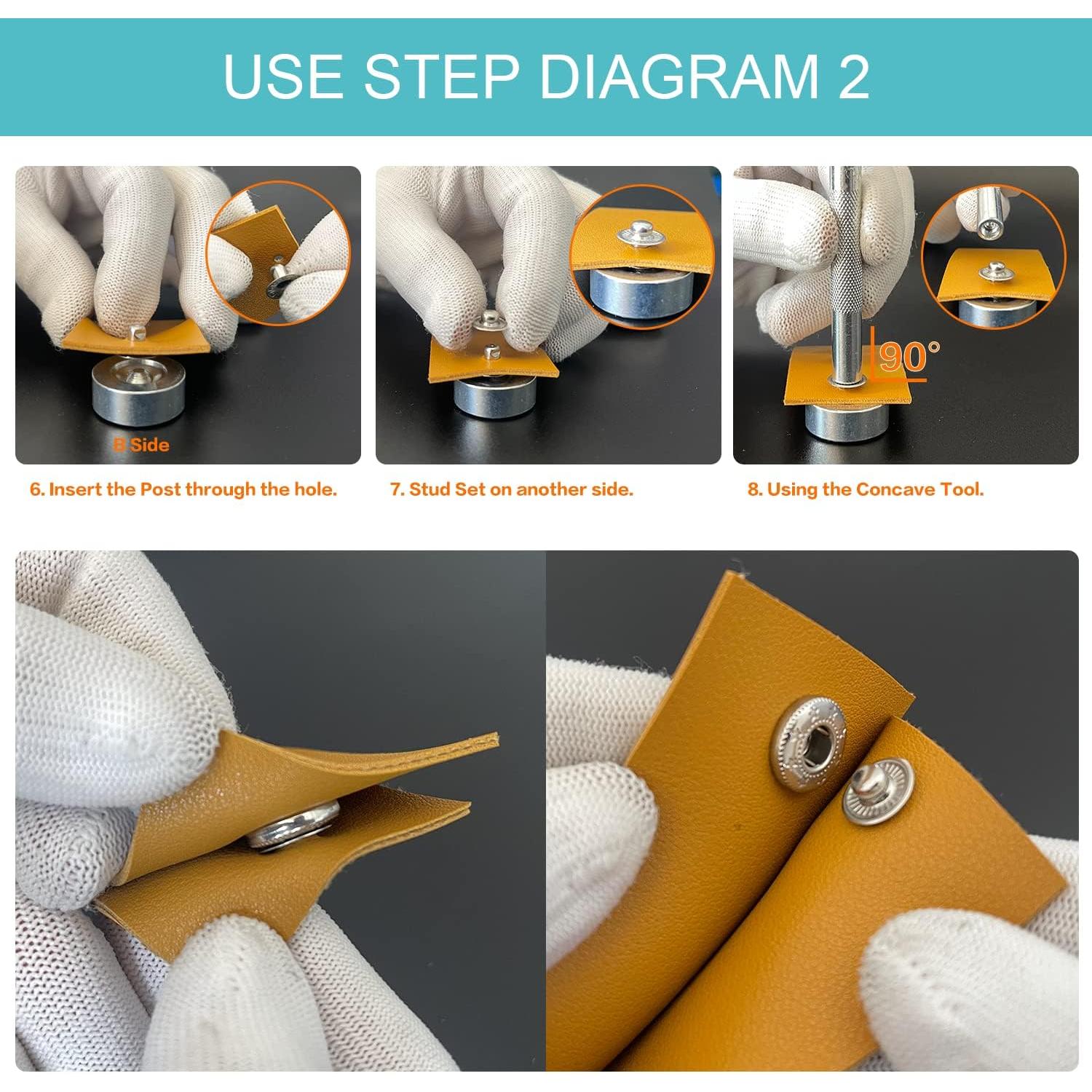 USE STEP DIAGRAM 2

B Side

6. Insert the Post through the hole.

7. Stud Set on another side.

90°

8. Using the Concave Tool.