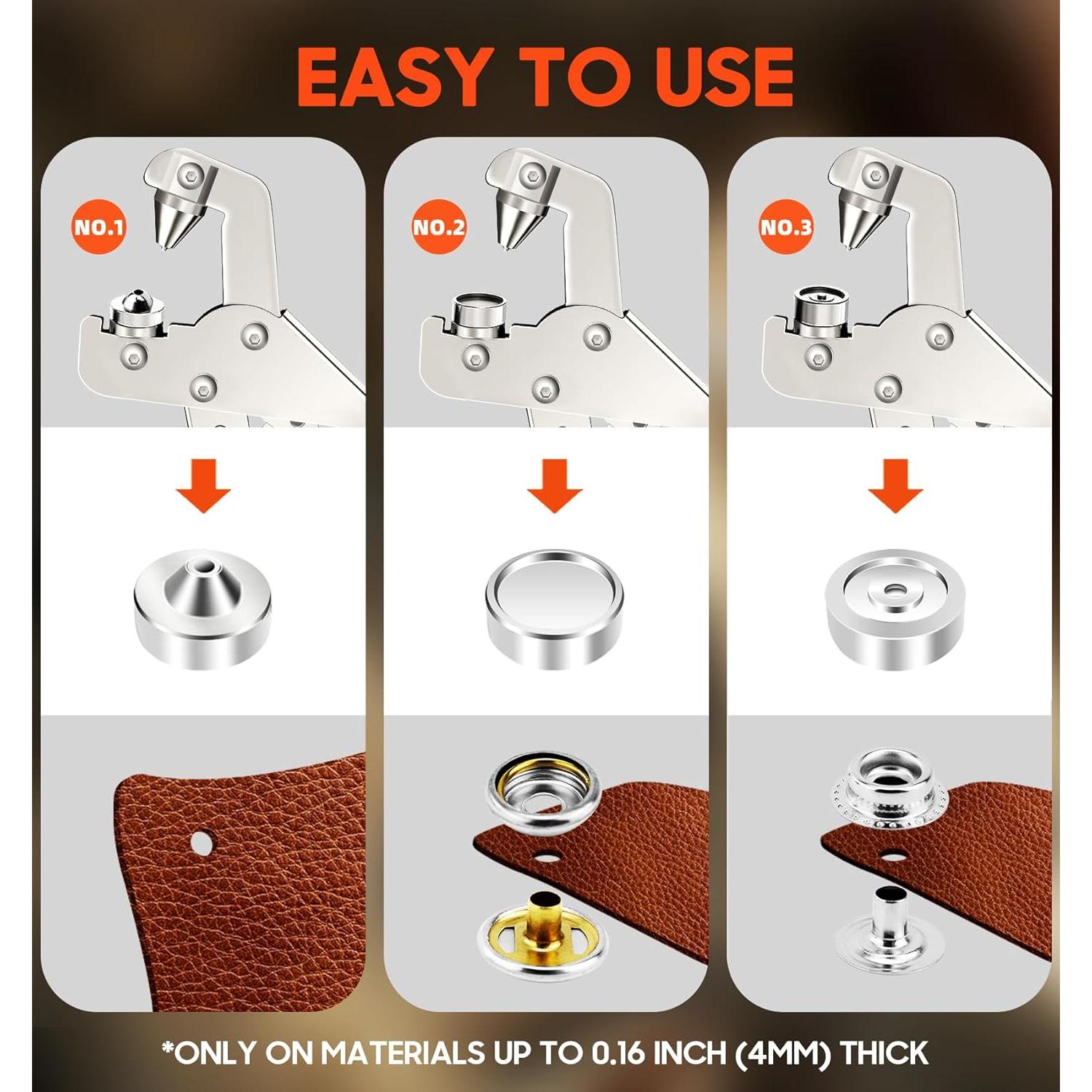 EASY TO USE

NO.1

NO.2

NO.3

*ONLY ON MATERIALS UP TO 0.16 INCH (4MM) THICK