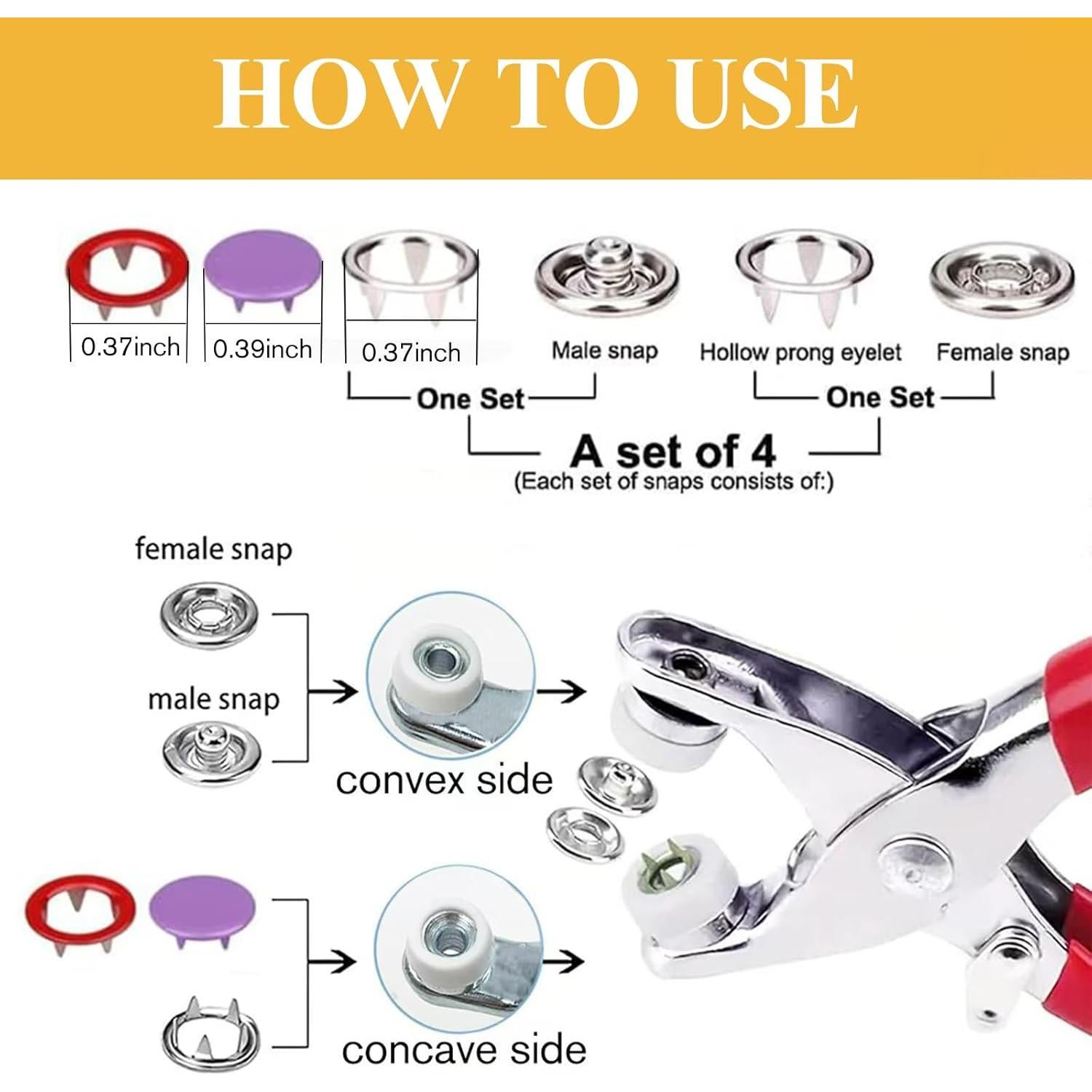 HOW TO USE

0.37inch
0.39inch
0.37inch
Male snap
Hollow prong eyelet
Female snap

One Set
One Set

A set of 4
(Each set of snaps consists of:)

female snap
male snap
convex side

concave side