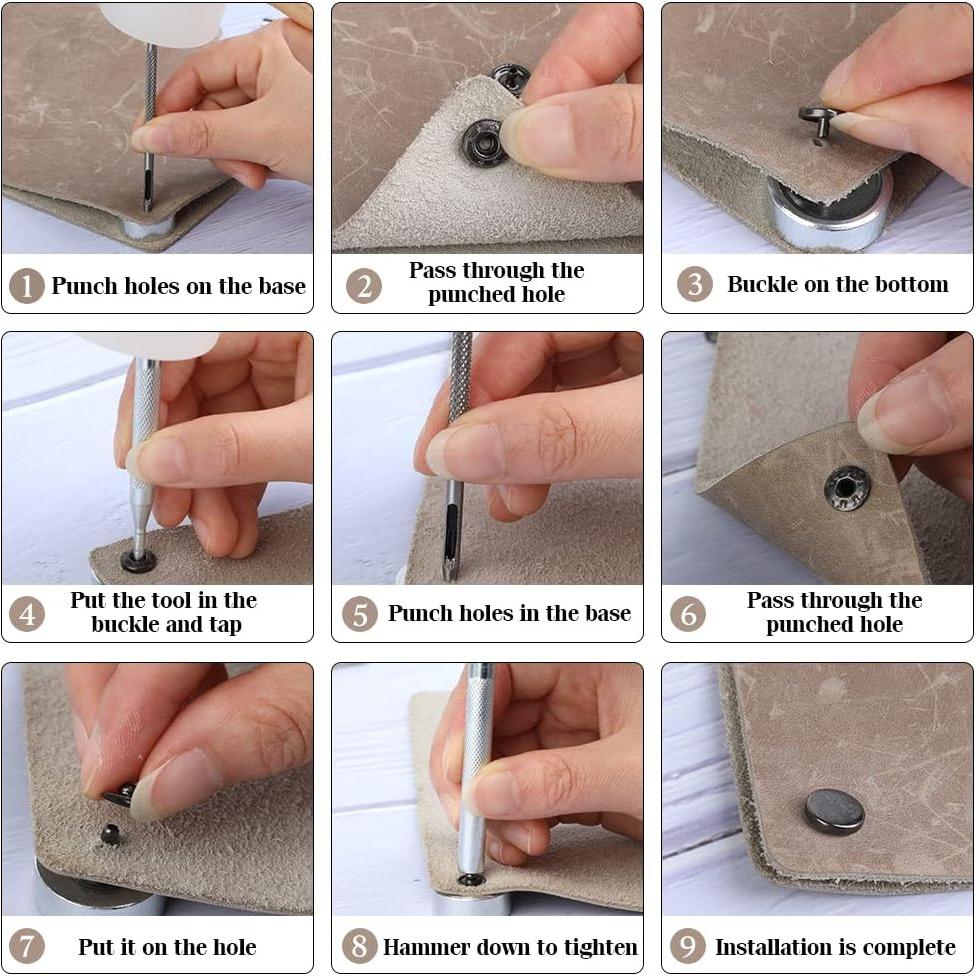 1 Punch holes on the base

2 Pass through the punched hole

3 Buckle on the bottom

4 Put the tool in the buckle and tap

5 Punch holes in the base

6 Pass through the punched hole

7 Put it on the hole

8 Hammer down to tighten

9 Installation is complete