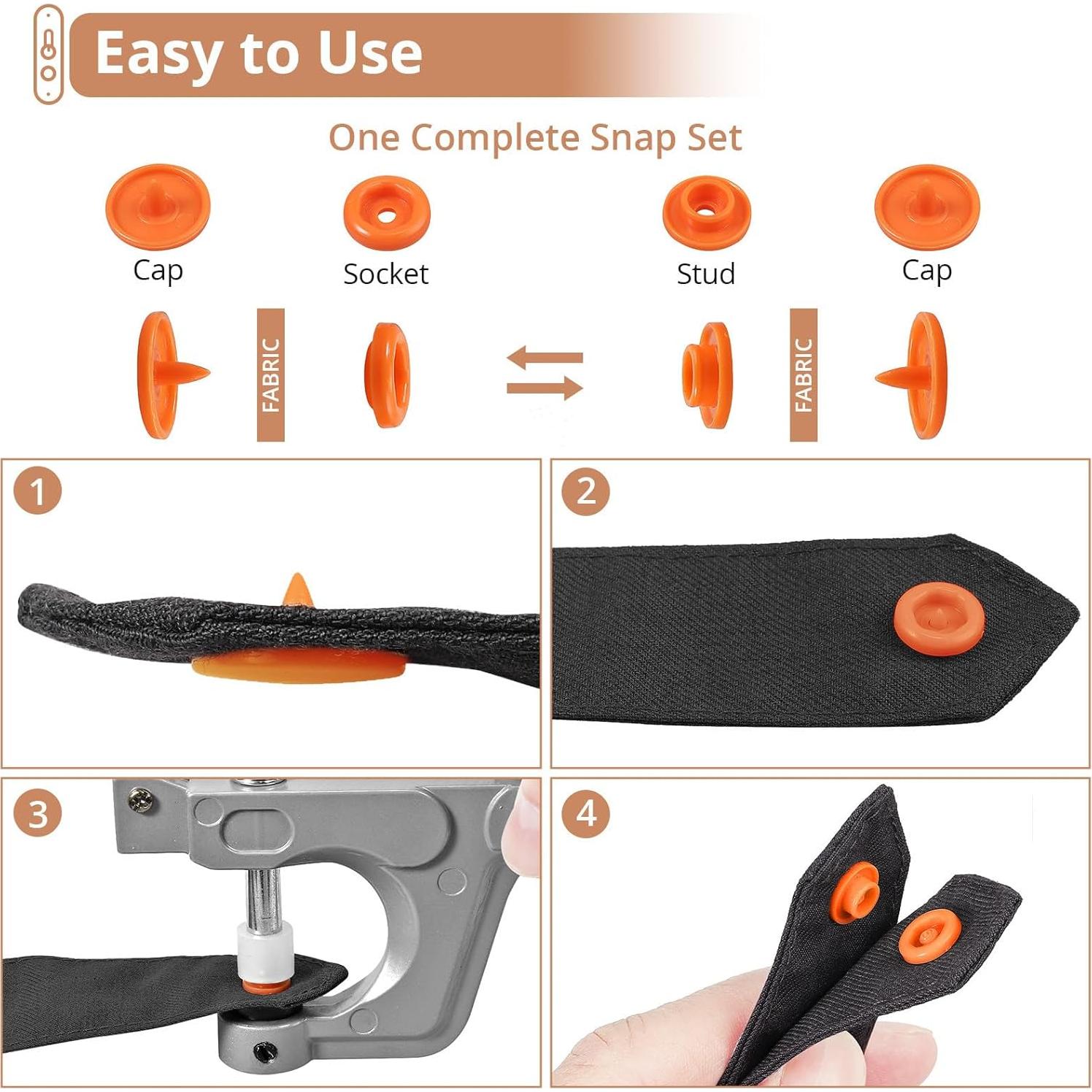 Easy to Use

One Complete Snap Set

Cap

Socket

Stud

Cap

FABRIC

FABRIC

1

2

3

4