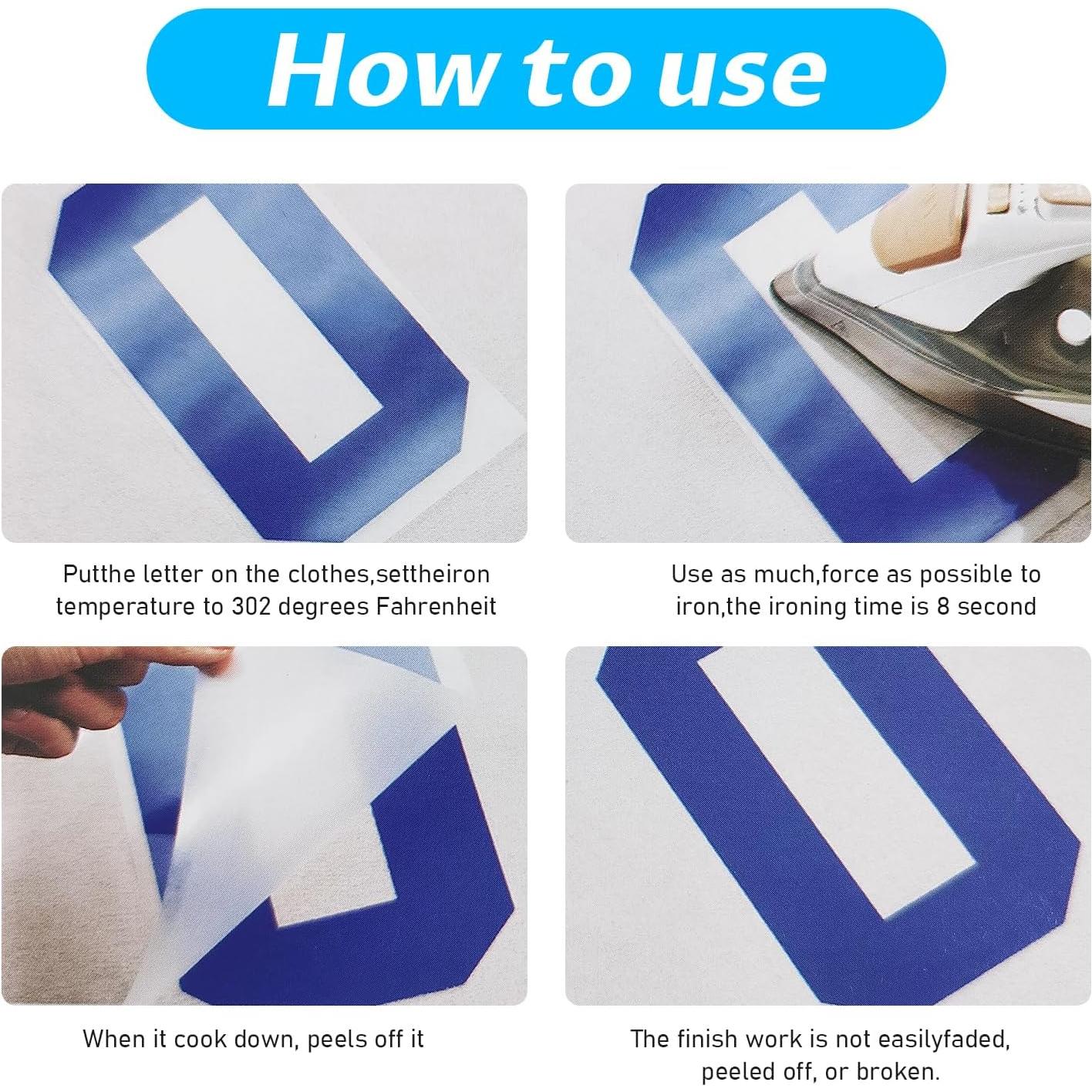 How to use

Putthe letter on the clothes,settheiron temperature to 302 degrees Fahrenheit

Use as much,force as possible to iron,the ironing time is 8 second

When it cook down, peels off it

The finish work is not easilyfaded, peeled off, or broken.