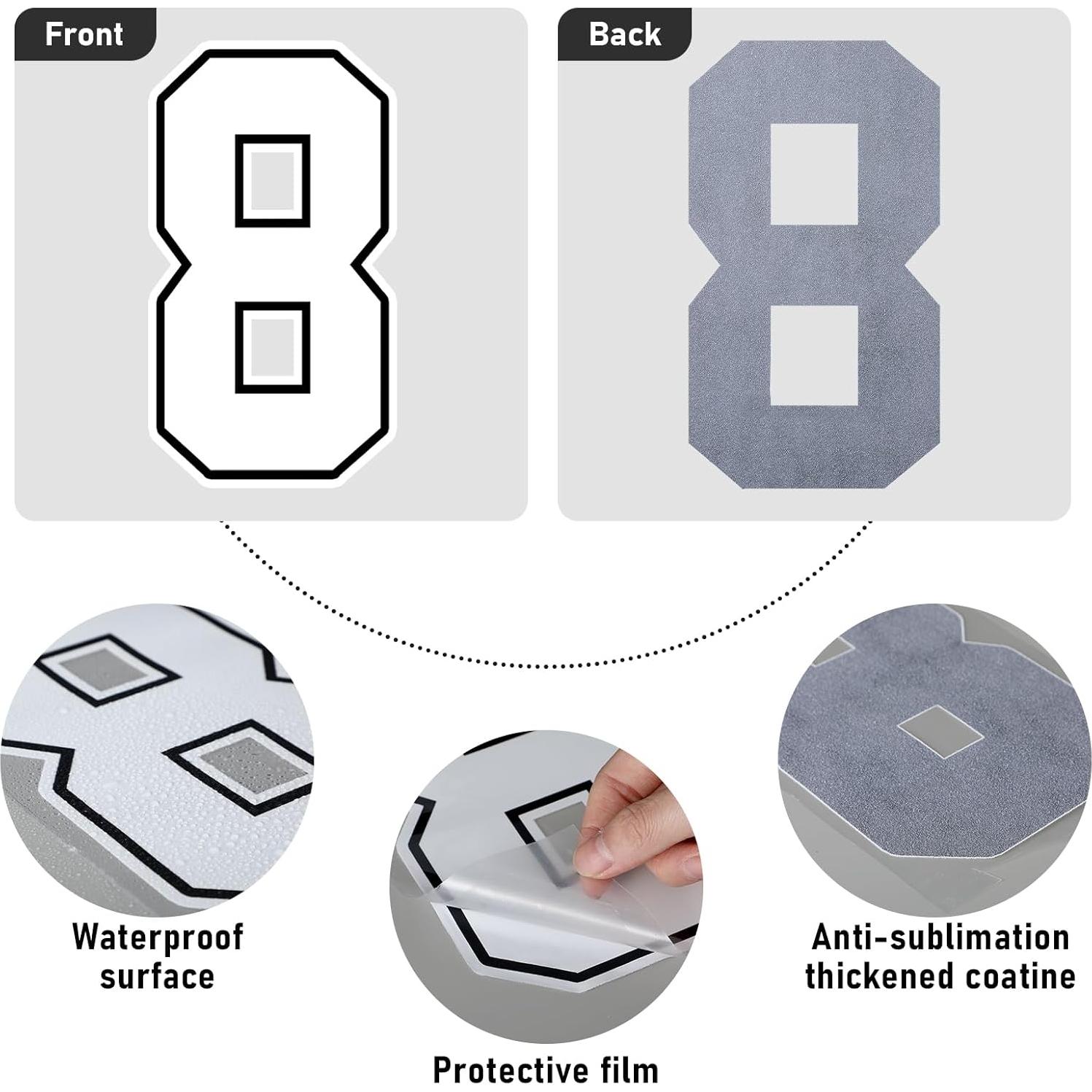 Front

8

Back

8

Waterproof surface

Protective film

Anti-sublimation thickened coatine