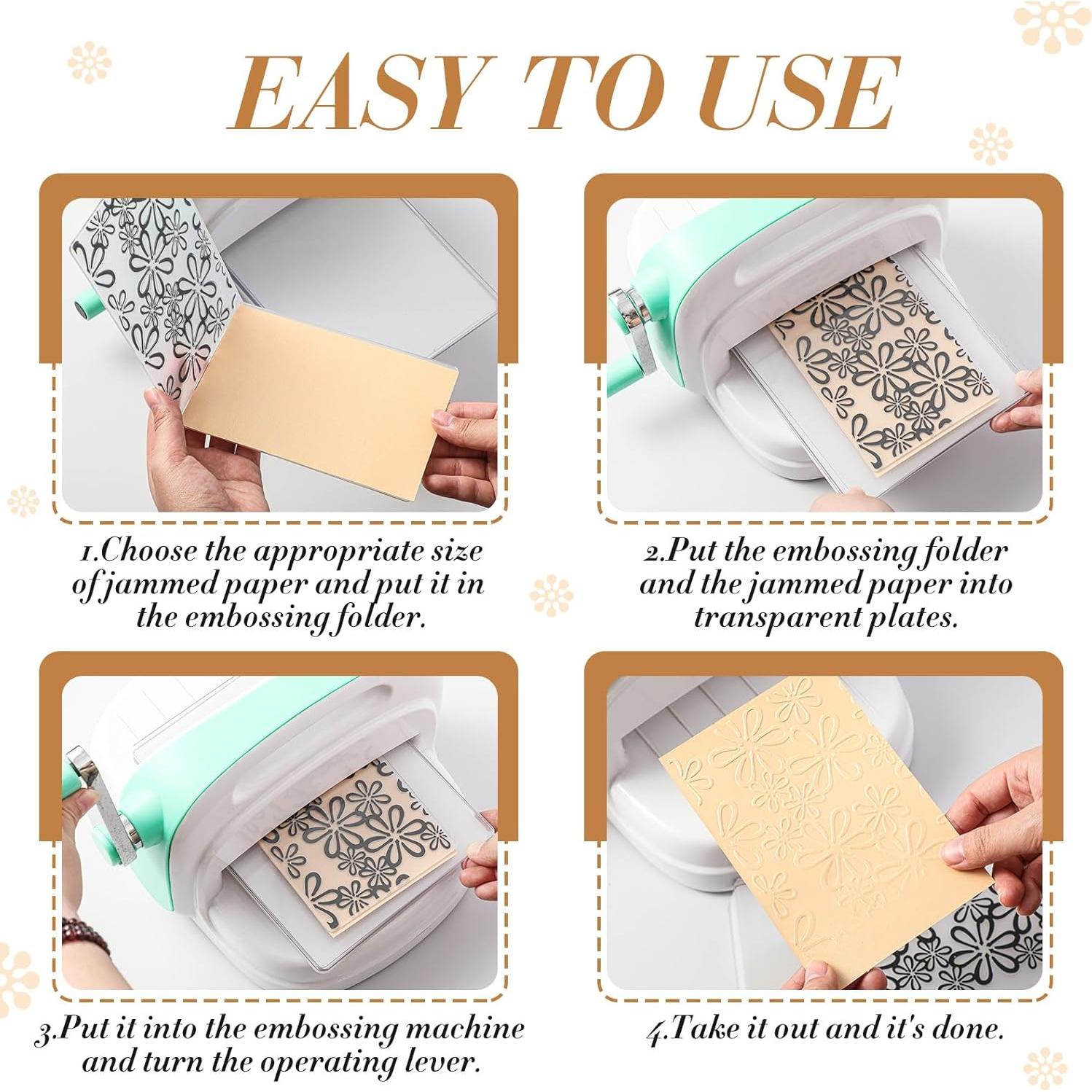 EASY TO USE

1.Choose the appropriate size of jammed paper and put it in the embossing folder.

2.Put the embossing folder and the jammed paper into transparent plates.

3.Put it into the embossing machine and turn the operating lever.

4.Take it out and it's done.