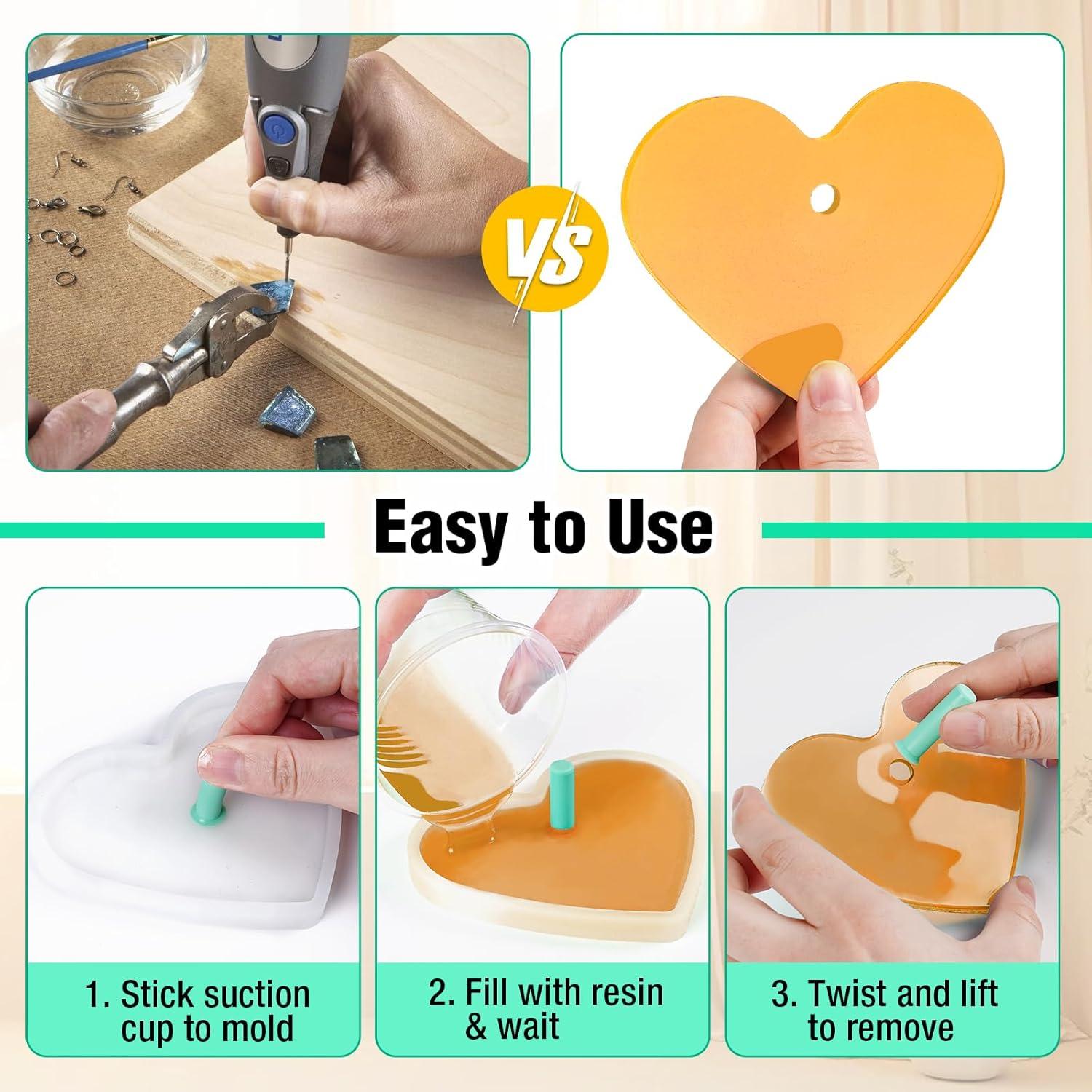 VS

Easy to Use

1. Stick suction cup to mold

2. Fill with resin & wait

3. Twist and lift to remove