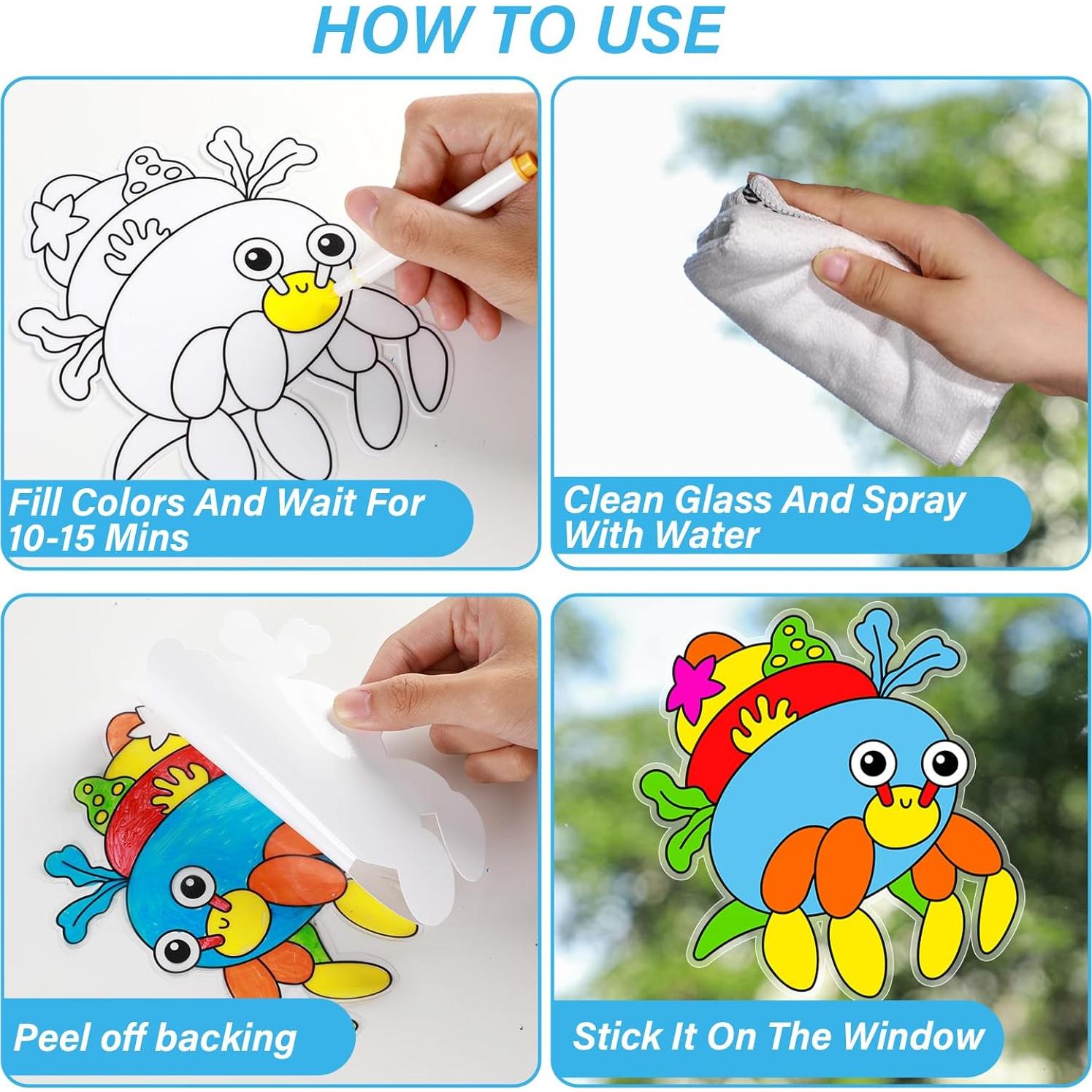 HOW TO USE

Fill Colors And Wait For 10-15 Mins

Clean Glass And Spray With Water

Peel off backing

Stick It On The Window