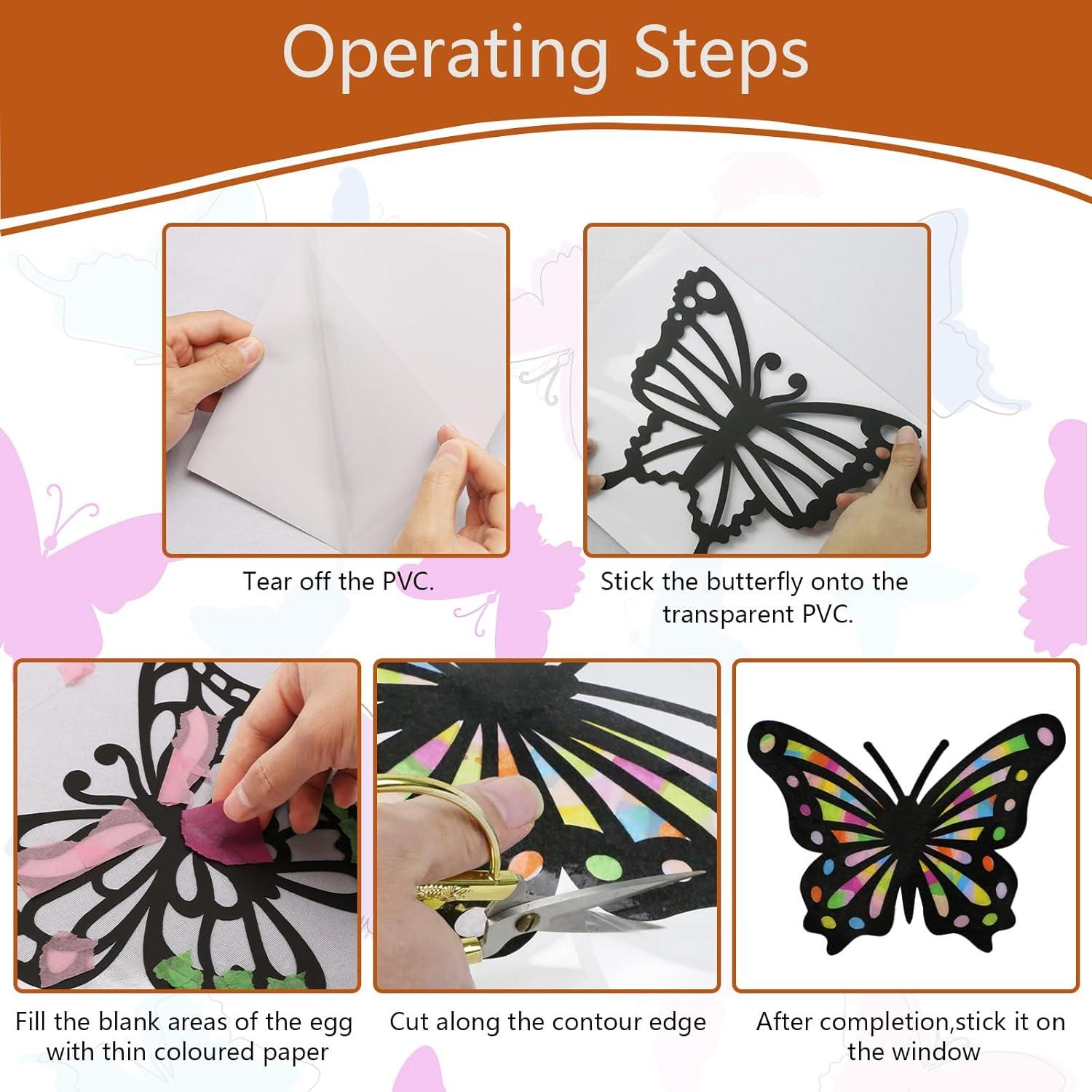 Operating Steps

Tear off the PVC.

Stick the butterfly onto the transparent PVC.

Fill the blank areas of the egg with thin coloured paper

Cut along the contour edge

After completion,stick it on the window