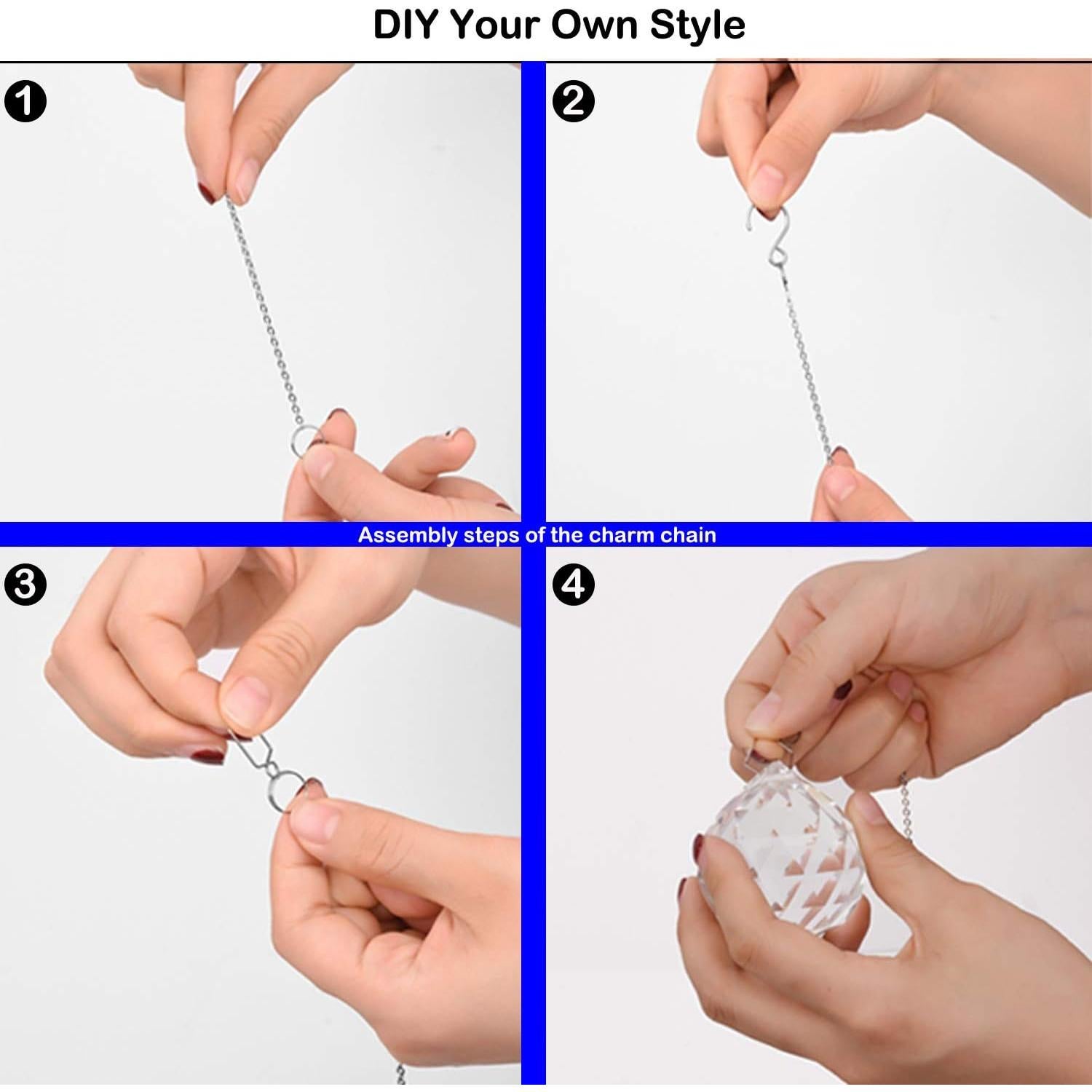 DIY Your Own Style

1

2

Assembly steps of the charm chain

3

4