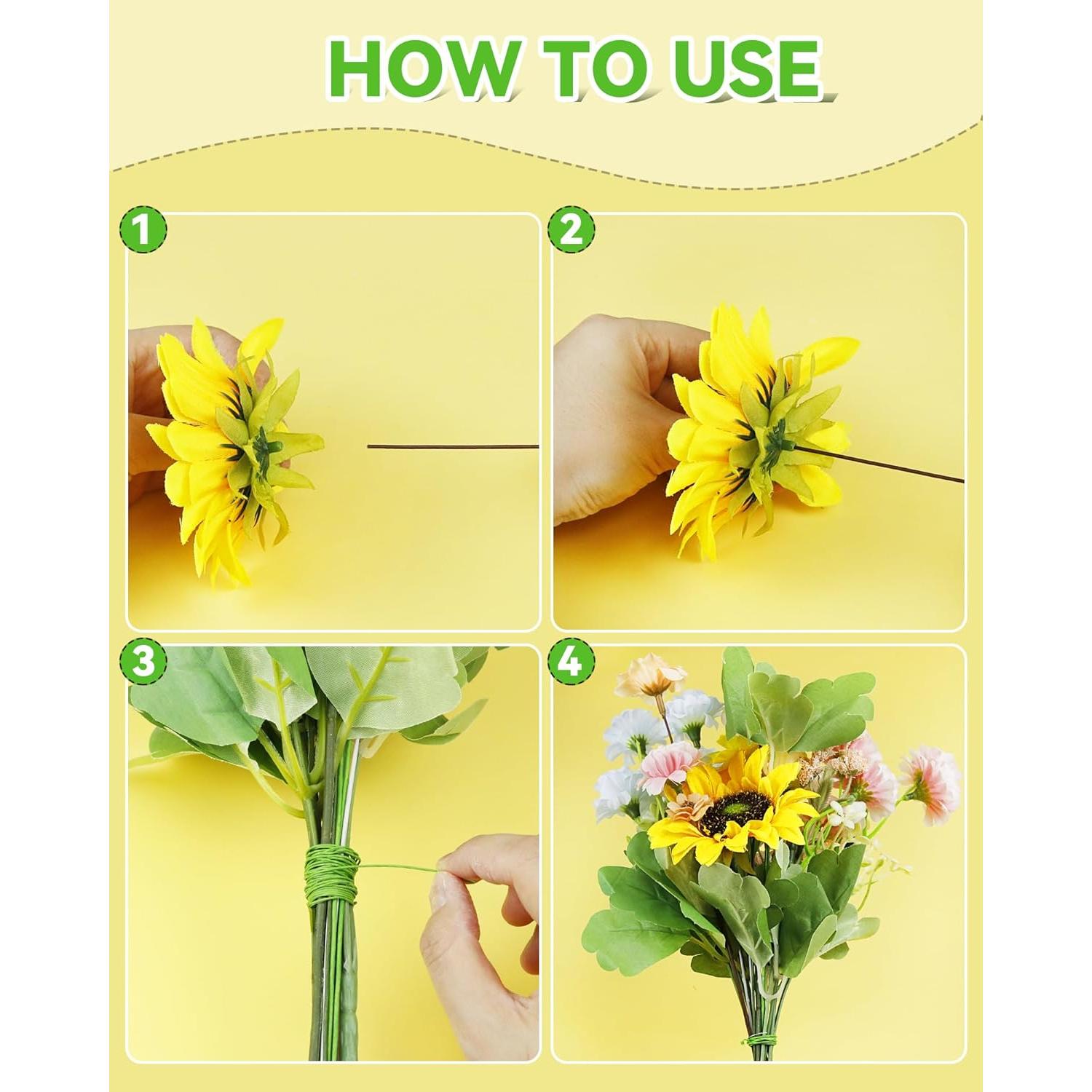 HOW TO USE

1

2

3

4