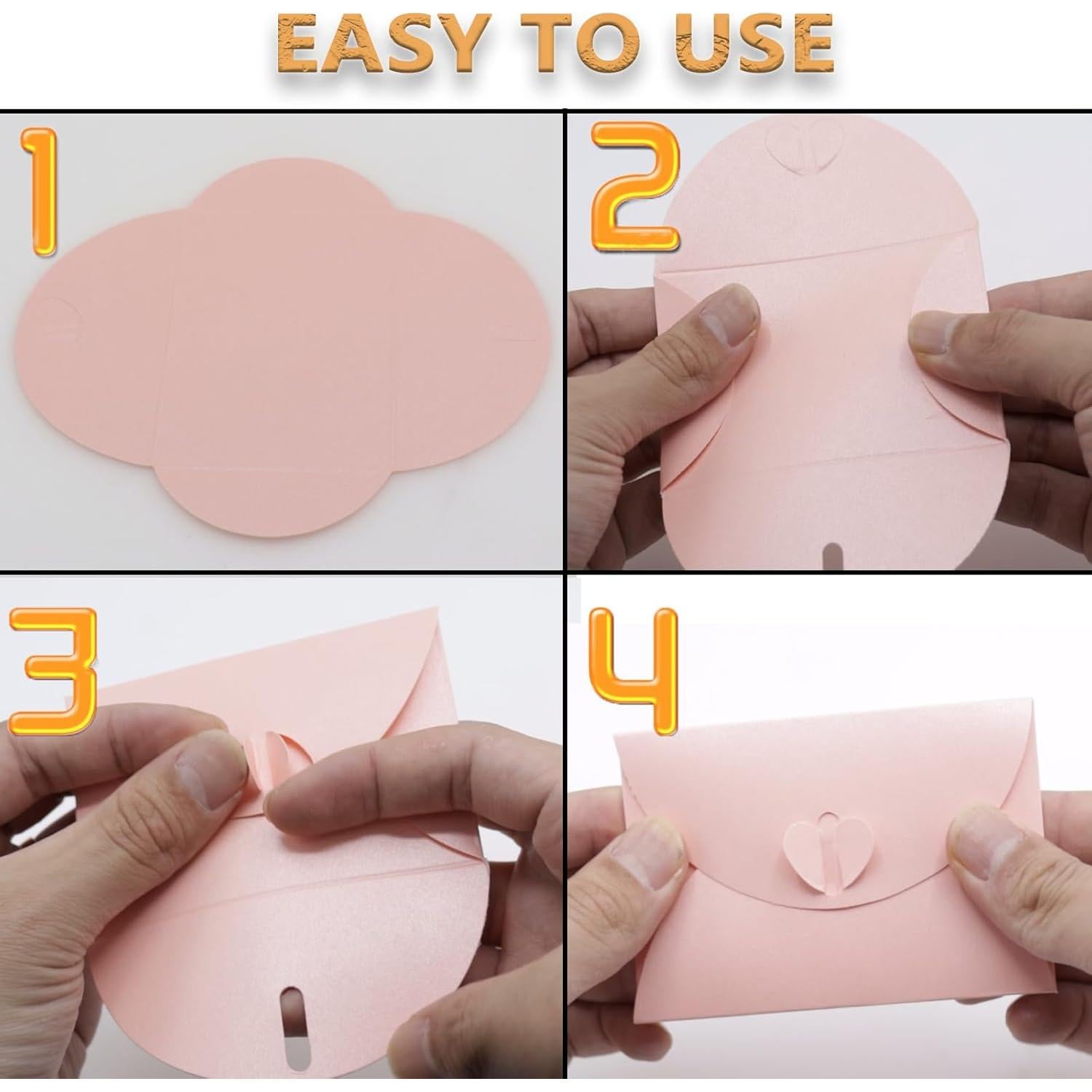 EASY TO USE

1

2

3

4