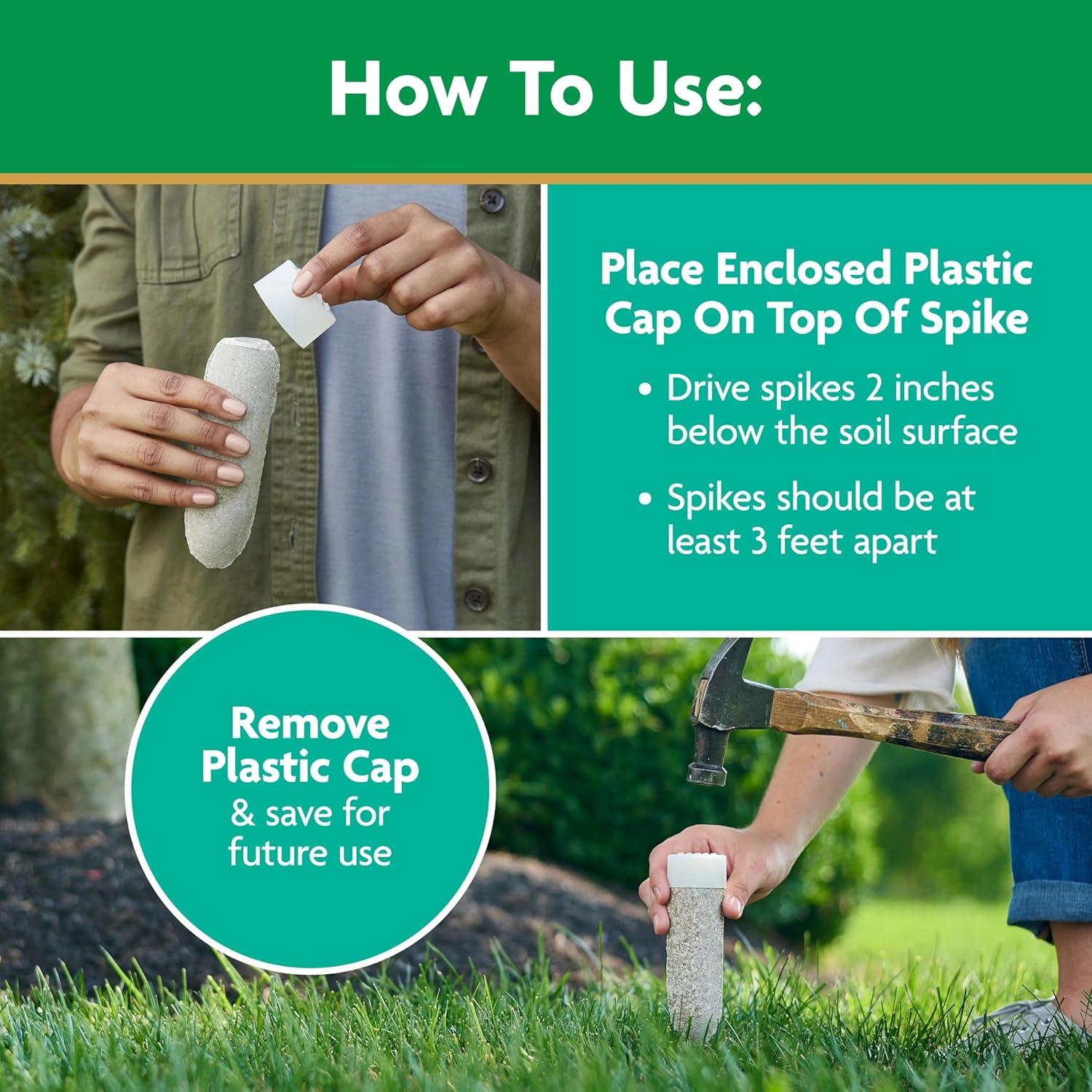 How To Use:

Place Enclosed Plastic Cap On Top Of Spike

• Drive spikes 2 inches below the soil surface

• Spikes should be at least 3 feet apart

Remove Plastic Cap & save for future use