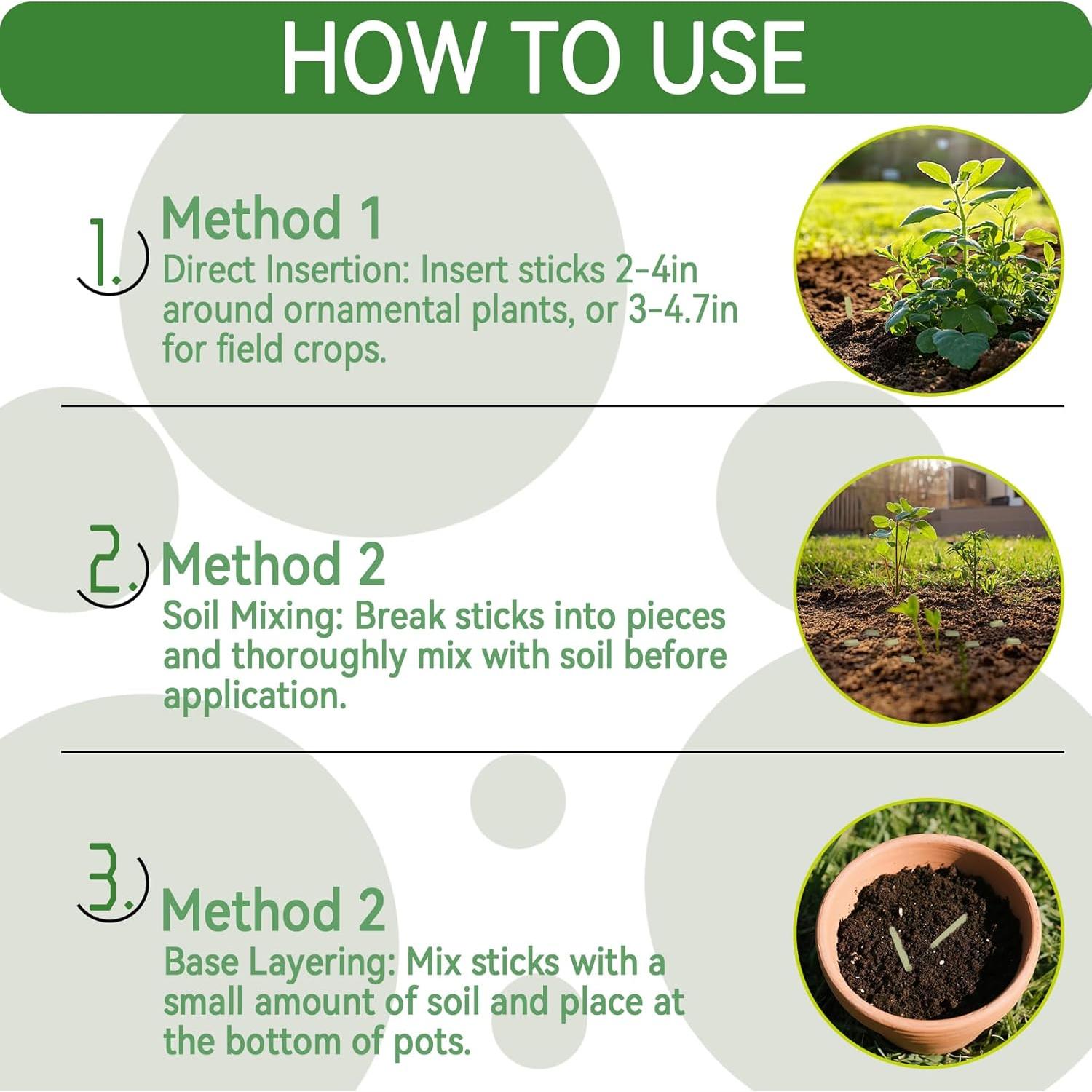 HOW TO USE

1. Method 1
Direct Insertion: Insert sticks 2-4in around ornamental plants, or 3-4.7in for field crops.

2. Method 2
Soil Mixing: Break sticks into pieces and thoroughly mix with soil before application.

3. Method 2
Base Layering: Mix sticks with a small amount of soil and place at the bottom of pots.