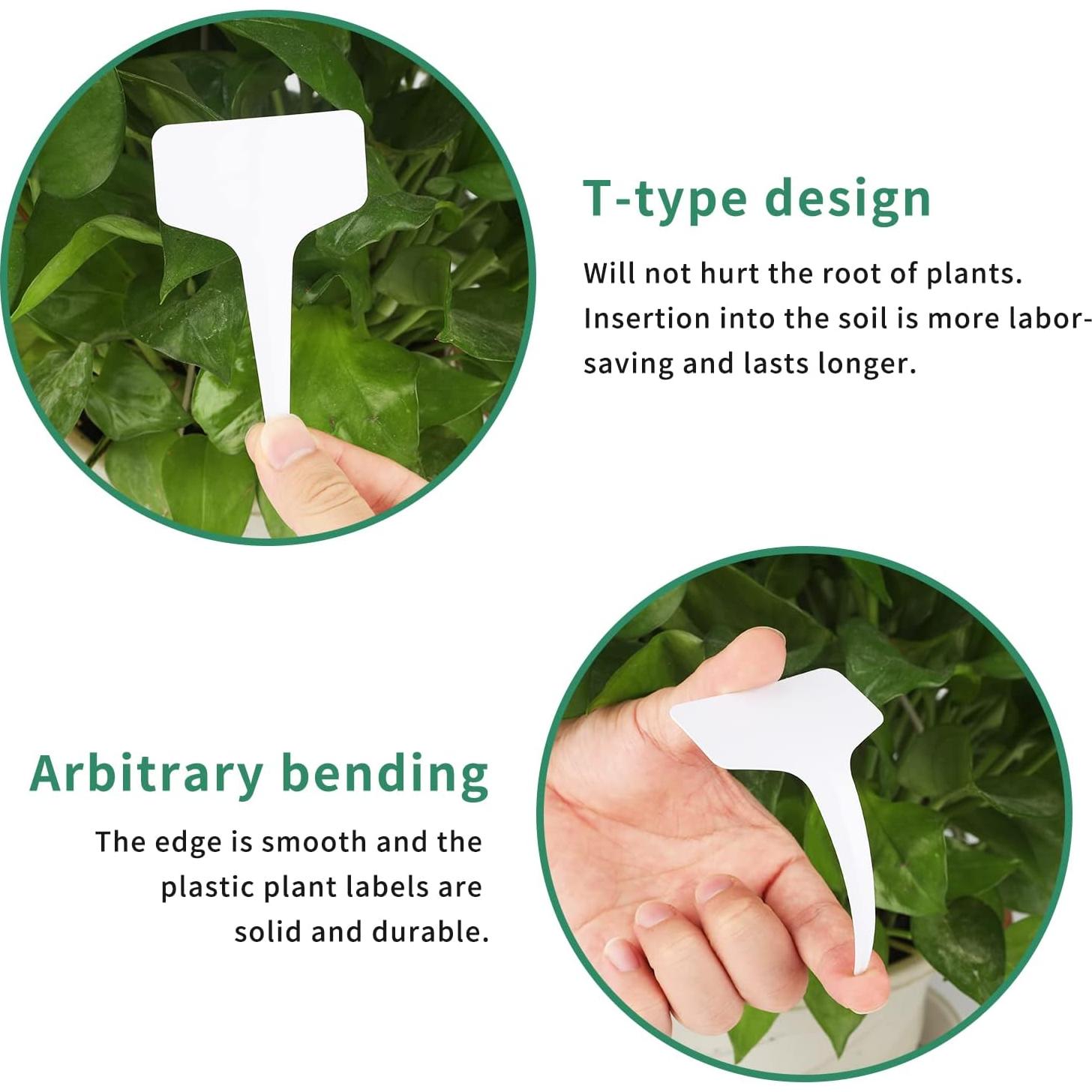 T-type design

Will not hurt the root of plants. Insertion into the soil is more labor-saving and lasts longer.

Arbitrary bending

The edge is smooth and the plastic plant labels are solid and durable.