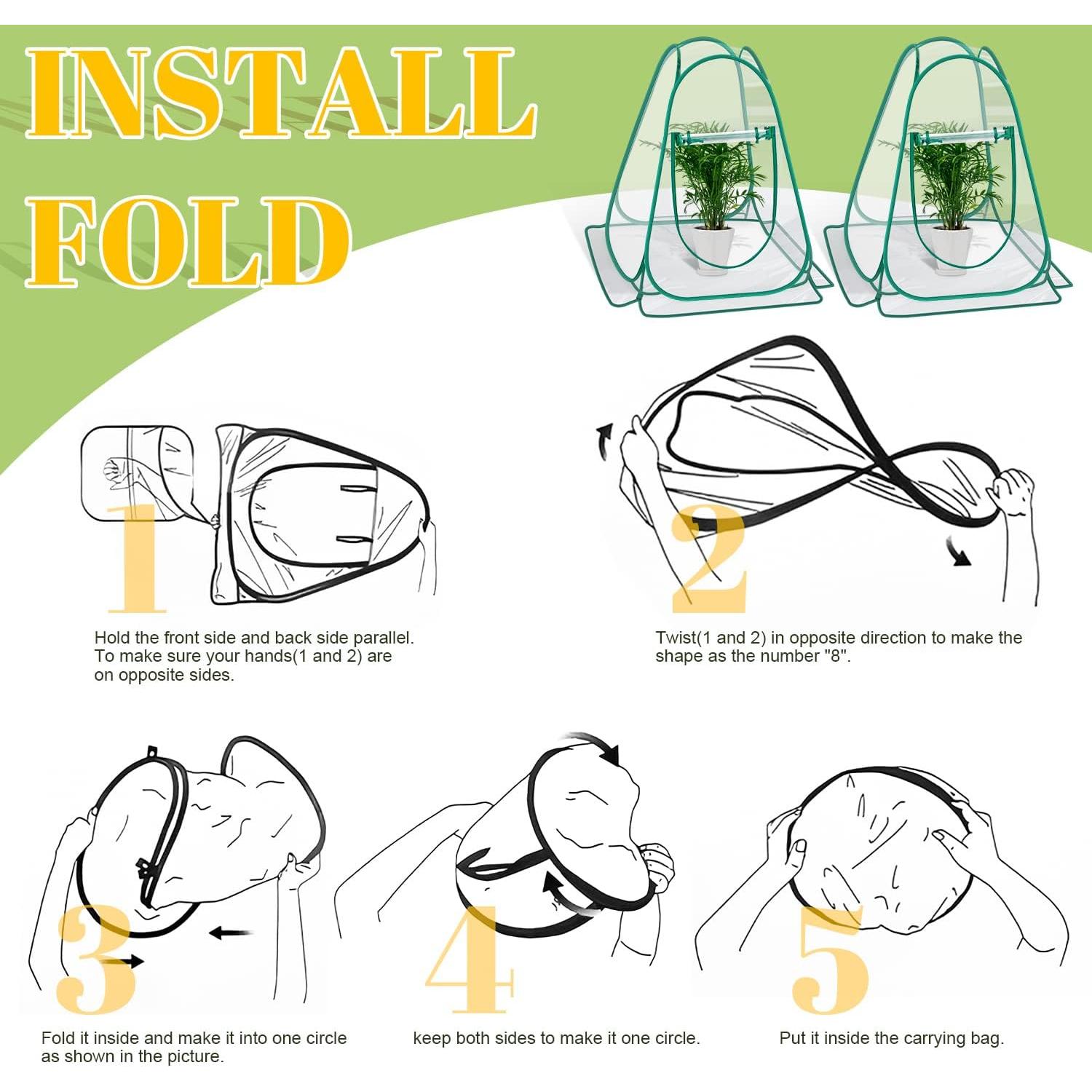 INSTALL
FOLD

1

Hold the front side and back side parallel. To make sure your hands(1 and 2) are on opposite sides.

2

Twist(1 and 2) in opposite direction to make the shape as the number "8".

3

Fold it inside and make it into one circle as shown in the picture.

4

keep both sides to make it one circle.

5

Put it inside the carrying bag.