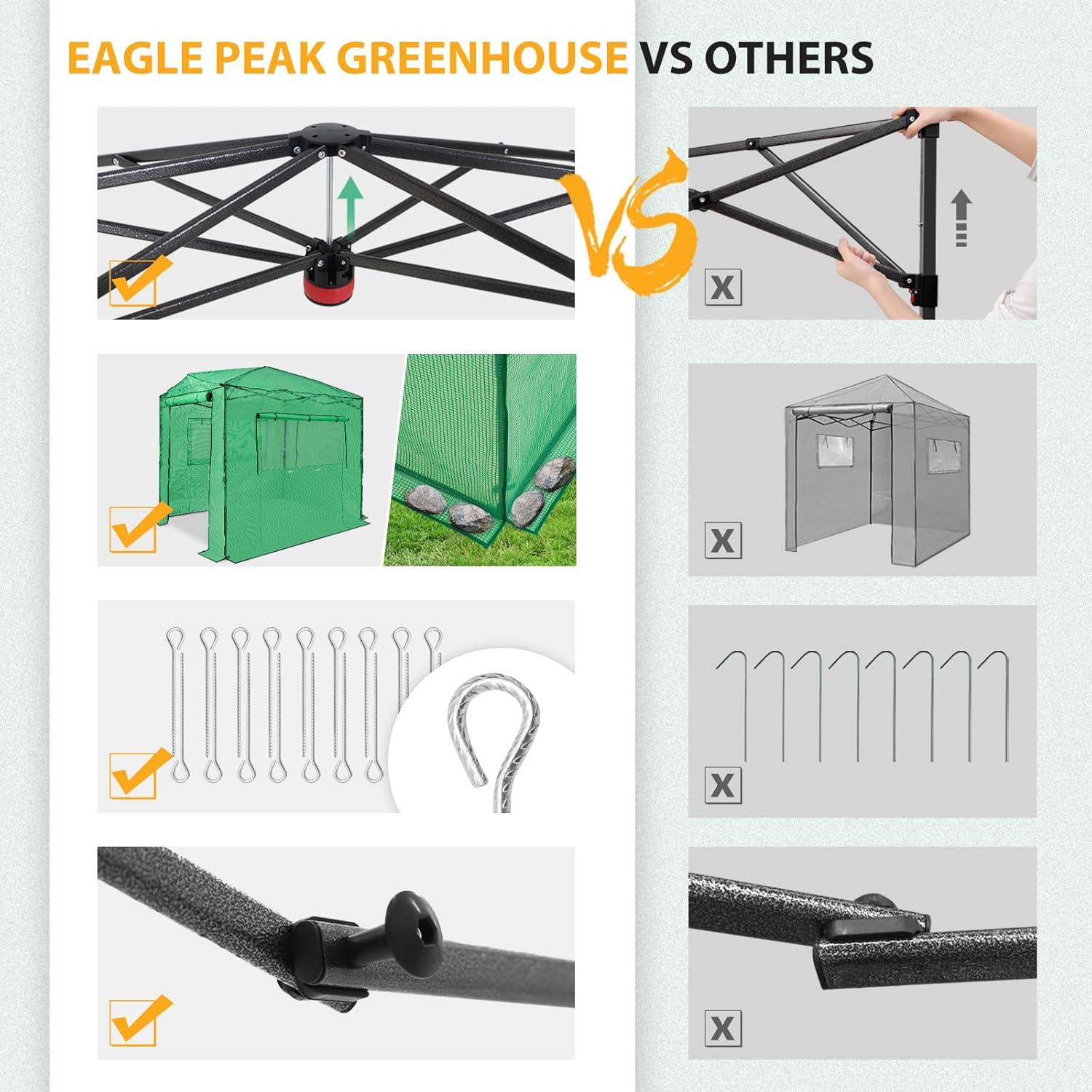 EAGLE PEAK GREENHOUSE VS OTHERS

VS

X

X

X

X