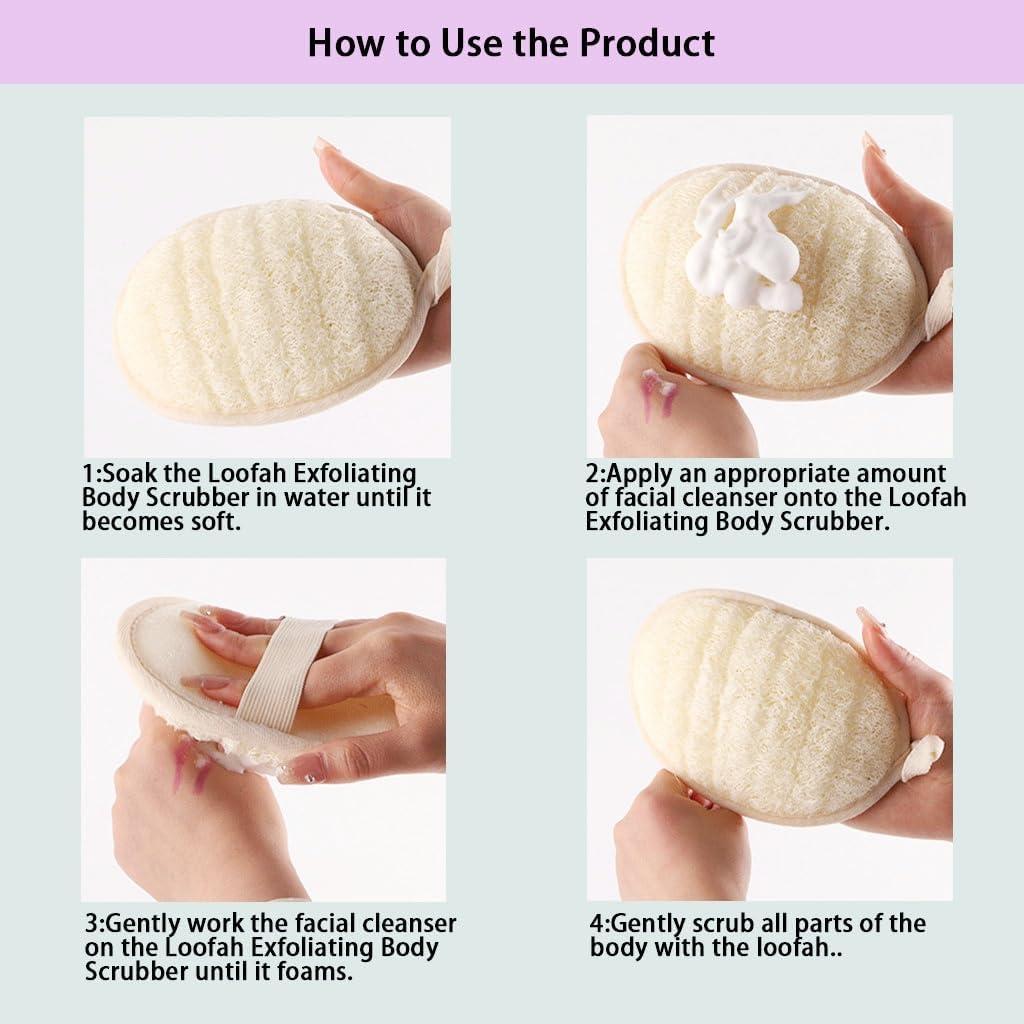 How to Use the Product

1:Soak the Loofah Exfoliating Body Scrubber in water until it becomes soft.

2:Apply an appropriate amount of facial cleanser onto the Loofah Exfoliating Body Scrubber.

3:Gently work the facial cleanser on the Loofah Exfoliating Body Scrubber until it foams.

4:Gently scrub all parts of the body with the loofah..