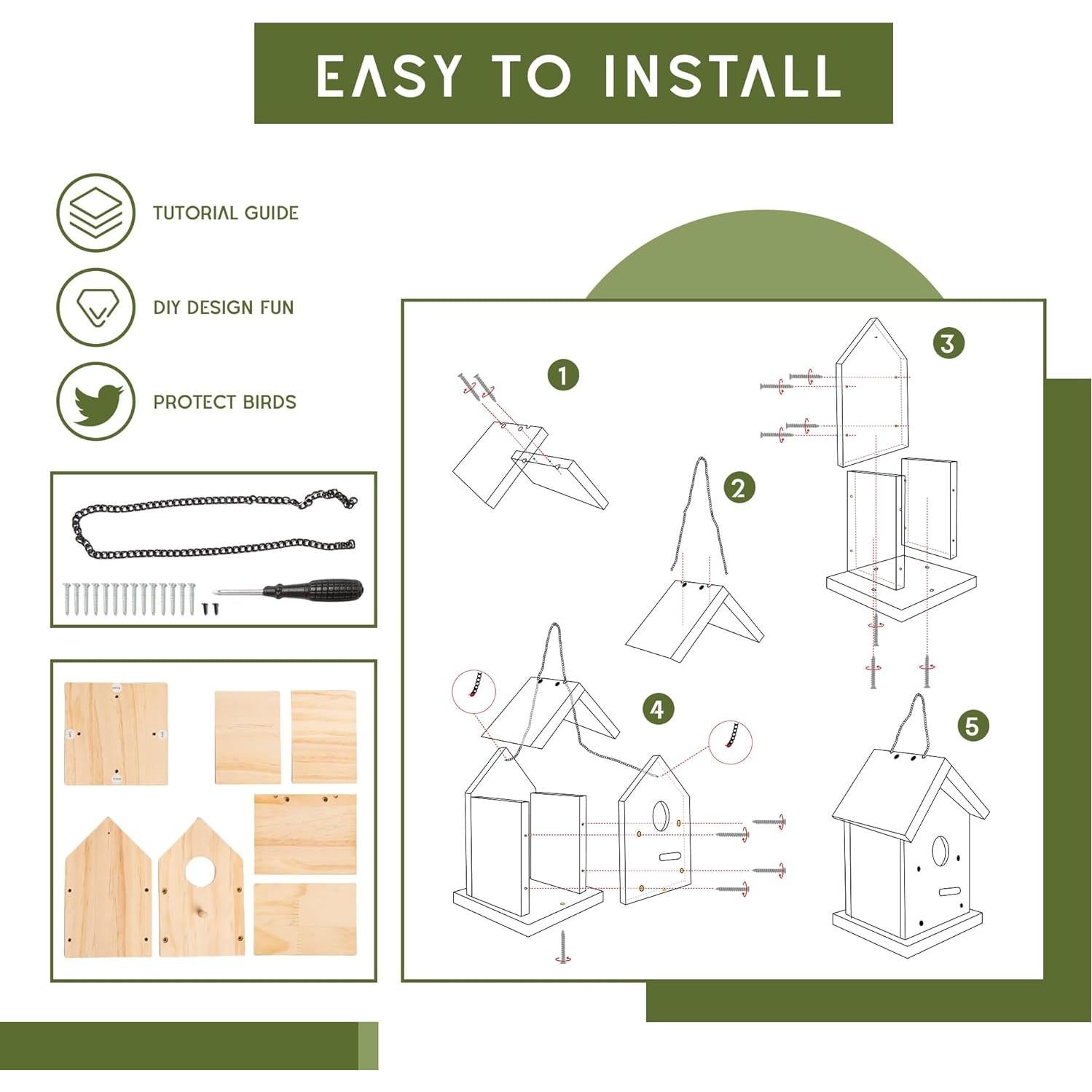 EASY TO INSTALL

TUTORIAL GUIDE

DIY DESIGN FUN

PROTECT BIRDS

1

2

3

4

5