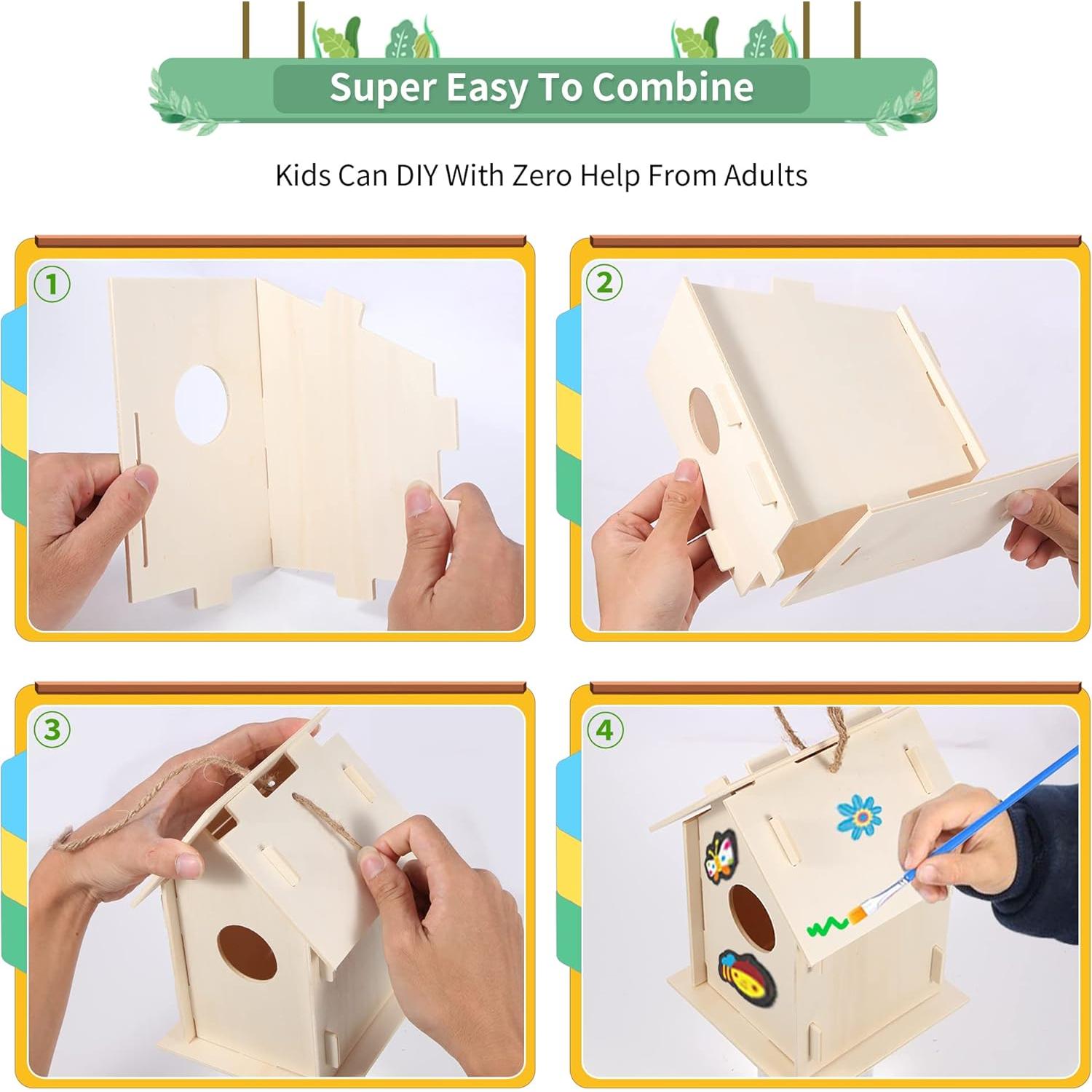 Super Easy To Combine

Kids Can DIY With Zero Help From Adults

1

2

3

4