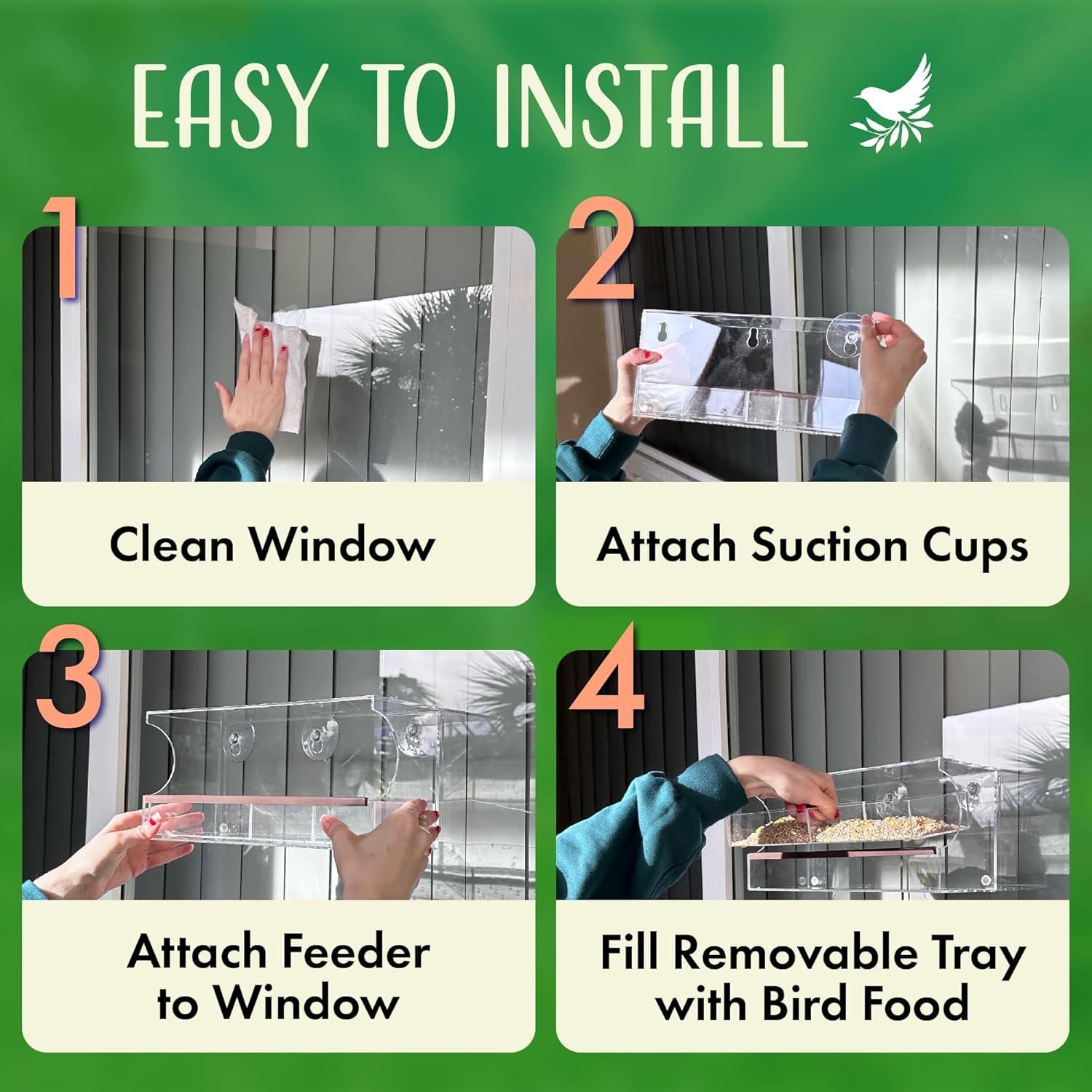 EASY TO INSTALL

1

Clean Window

2

Attach Suction Cups

3

Attach Feeder to Window

4

Fill Removable Tray with Bird Food