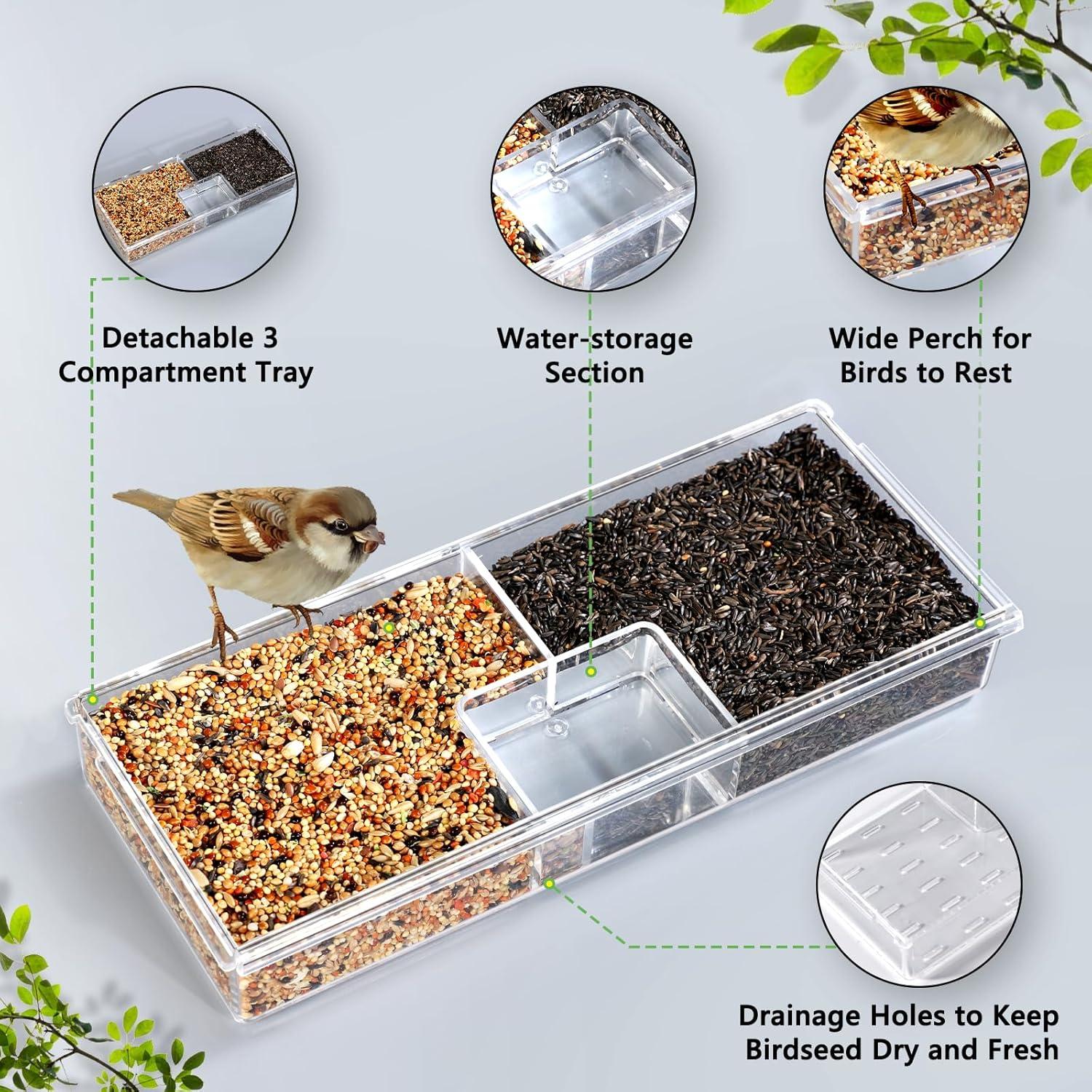 Detachable 3 Compartment Tray

Water-storage Section

Wide Perch for Birds to Rest

Drainage Holes to Keep Birdseed Dry and Fresh