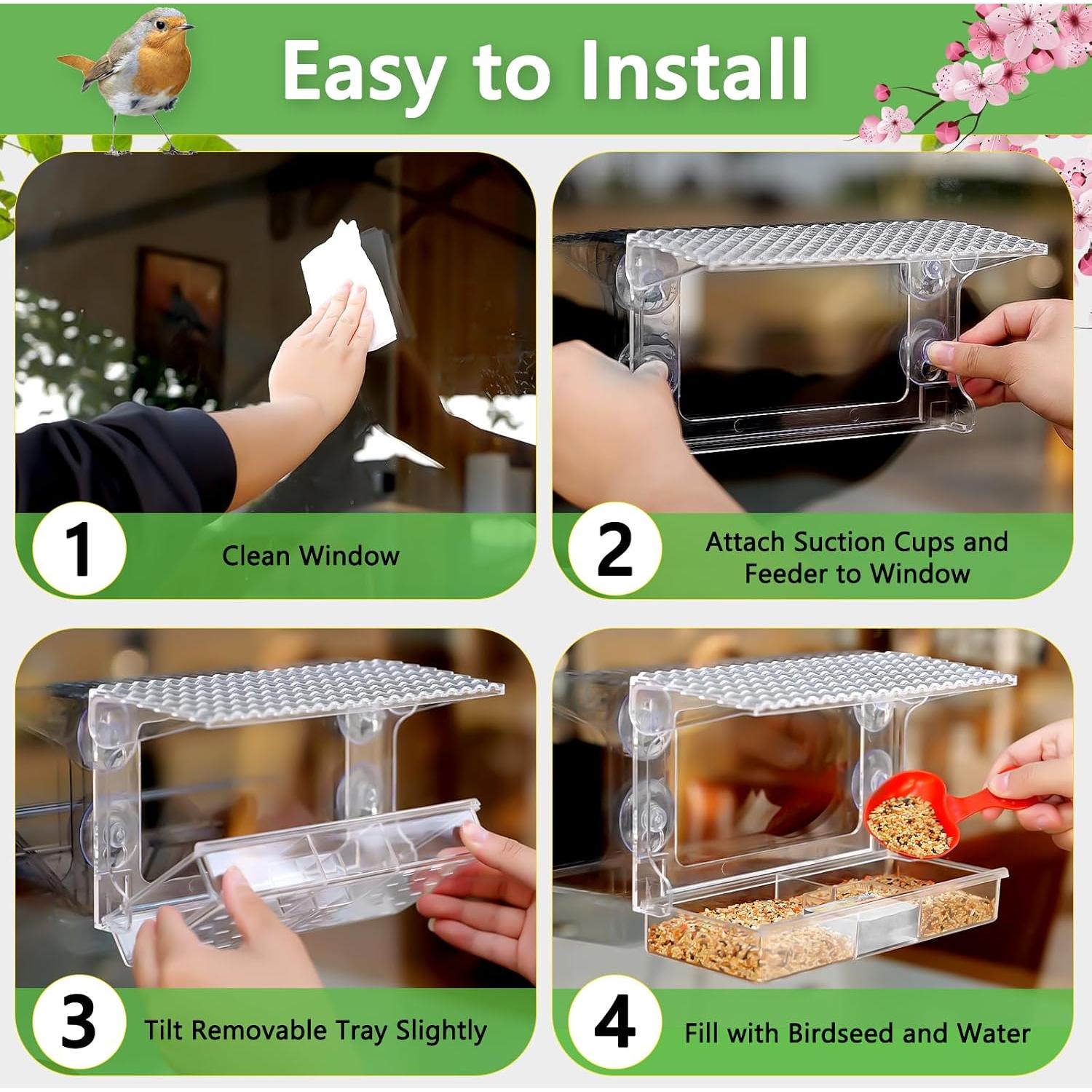 Easy to Install

1 Clean Window

2 Attach Suction Cups and Feeder to Window

3 Tilt Removable Tray Slightly

4 Fill with Birdseed and Water