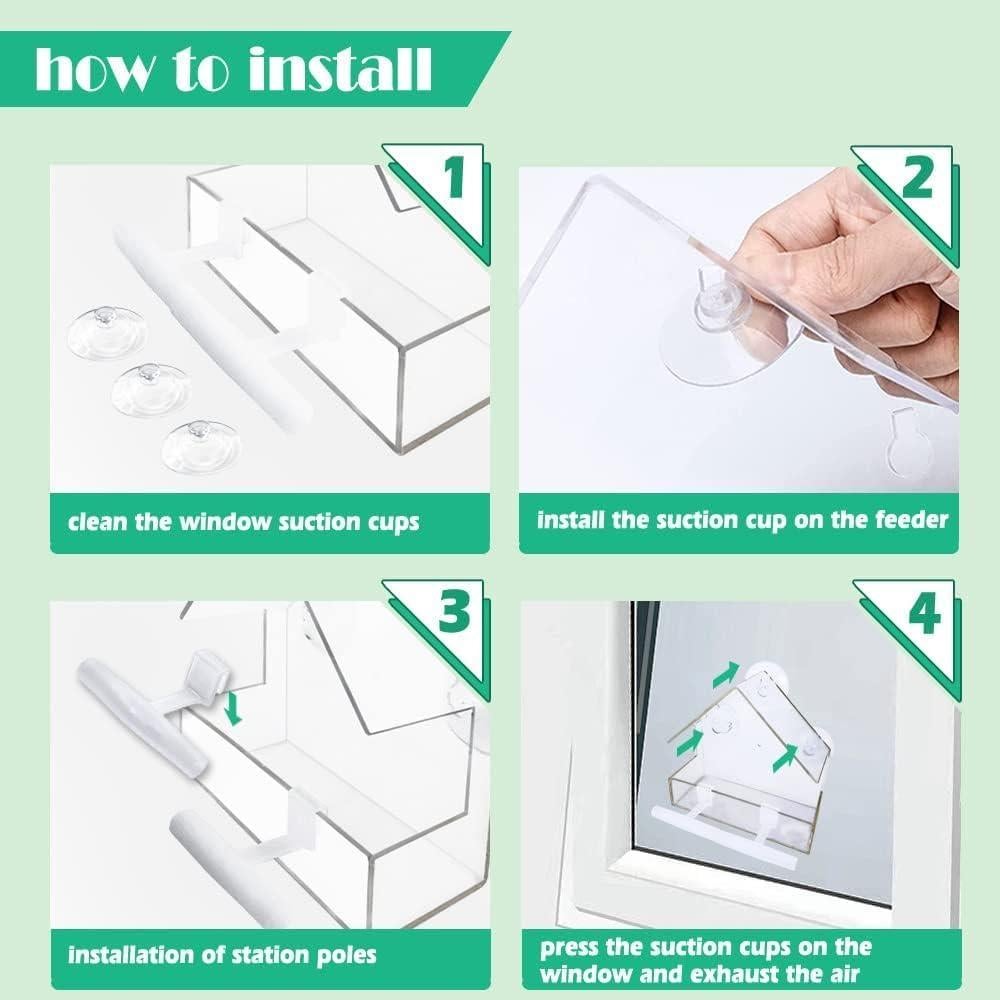 how to install

1

clean the window suction cups

2

install the suction cup on the feeder

3

installation of station poles

4

press the suction cups on the window and exhaust the air