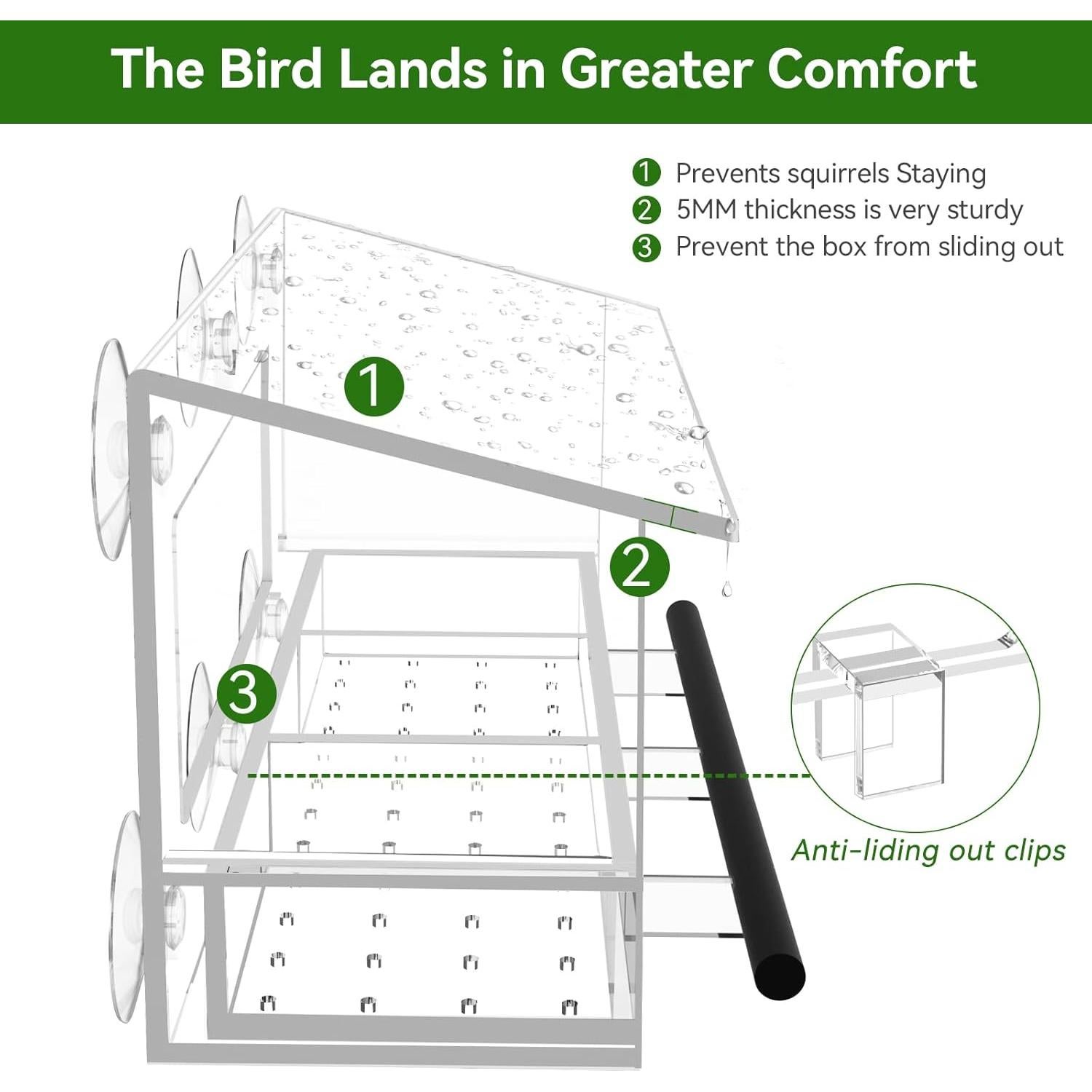 The Bird Lands in Greater Comfort

1 Prevents squirrels Staying
2 5MM thickness is very sturdy
3 Prevent the box from sliding out

1

2

3

Anti-liding out clips