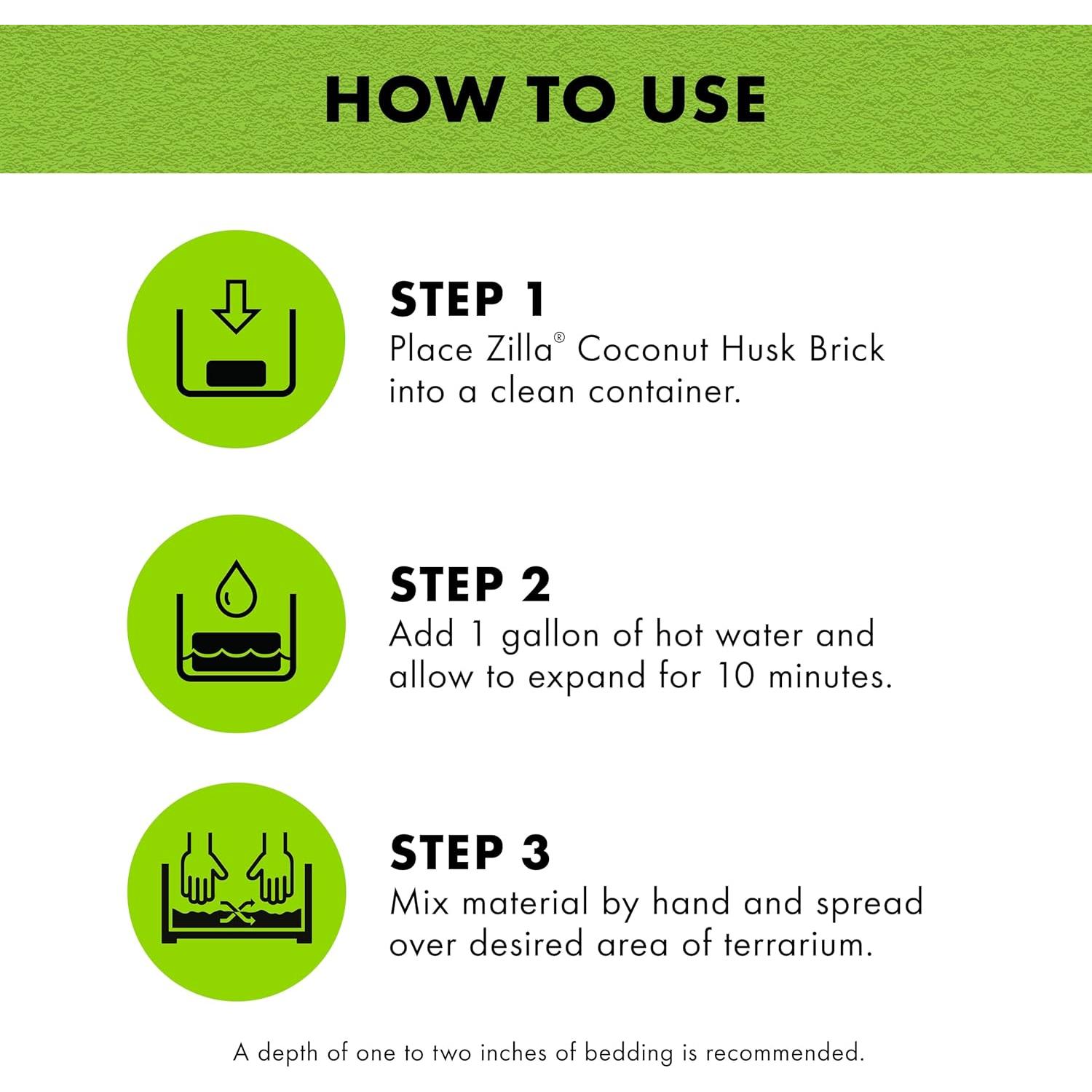 HOW TO USE

STEP 1
Place Zilla® Coconut Husk Brick into a clean container.

STEP 2
Add 1 gallon of hot water and allow to expand for 10 minutes.

STEP 3
Mix material by hand and spread over desired area of terrarium.

A depth of one to two inches of bedding is recommended.