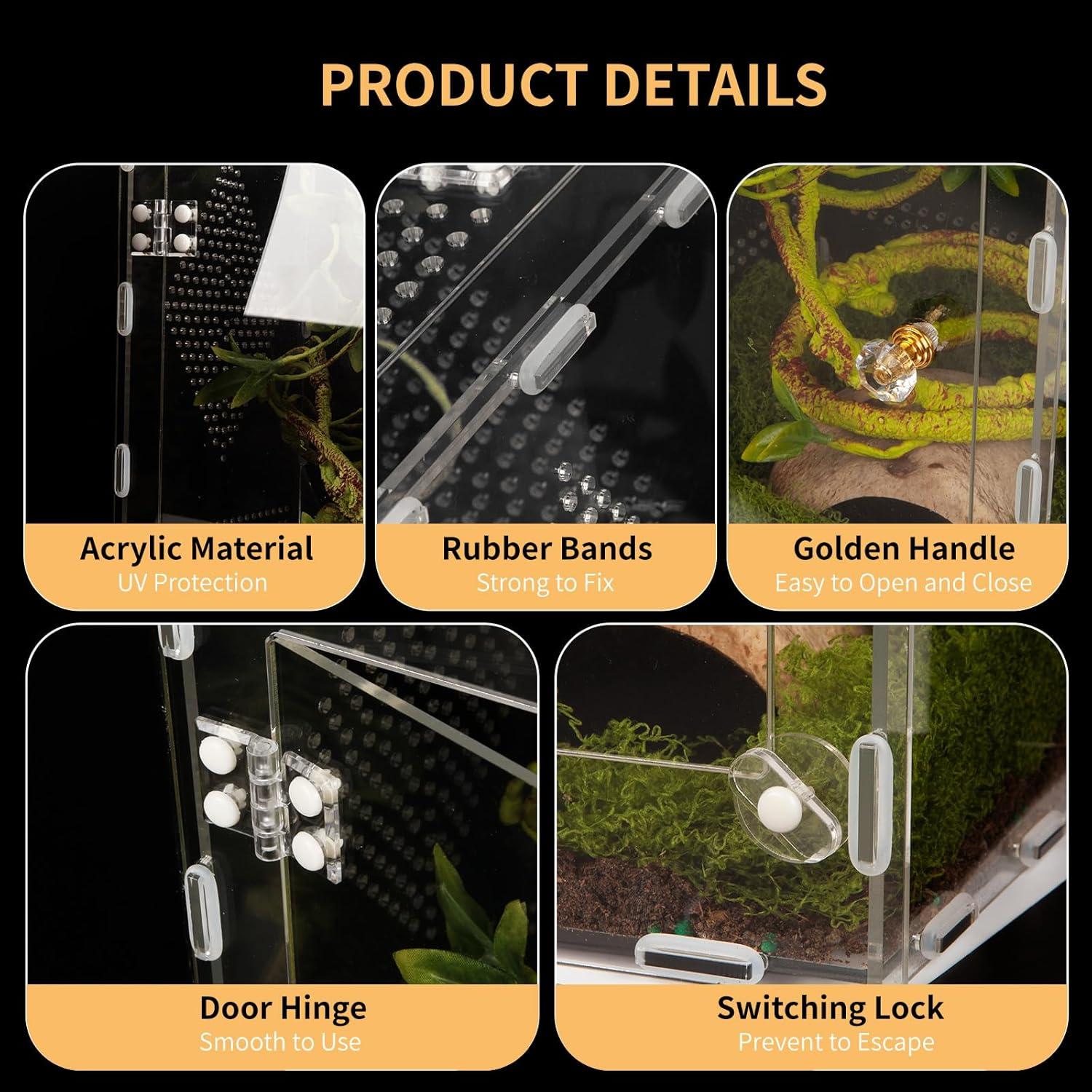 PRODUCT DETAILS

Acrylic Material
UV Protection

Rubber Bands
Strong to Fix

Golden Handle
Easy to Open and Close

Door Hinge
Smooth to Use

Switching Lock
Prevent to Escape