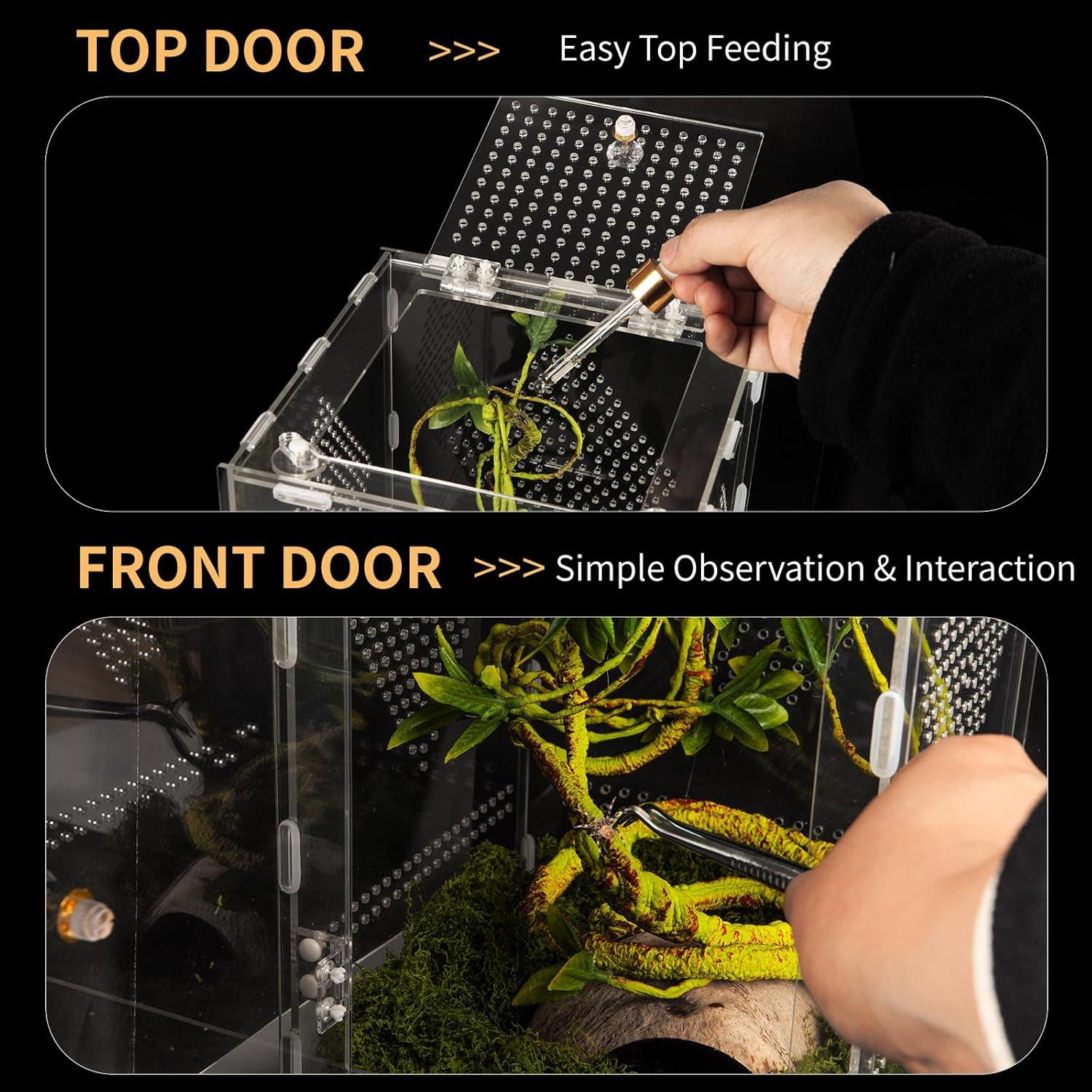 TOP DOOR >>> Easy Top Feeding

FRONT DOOR >>> Simple Observation & Interaction