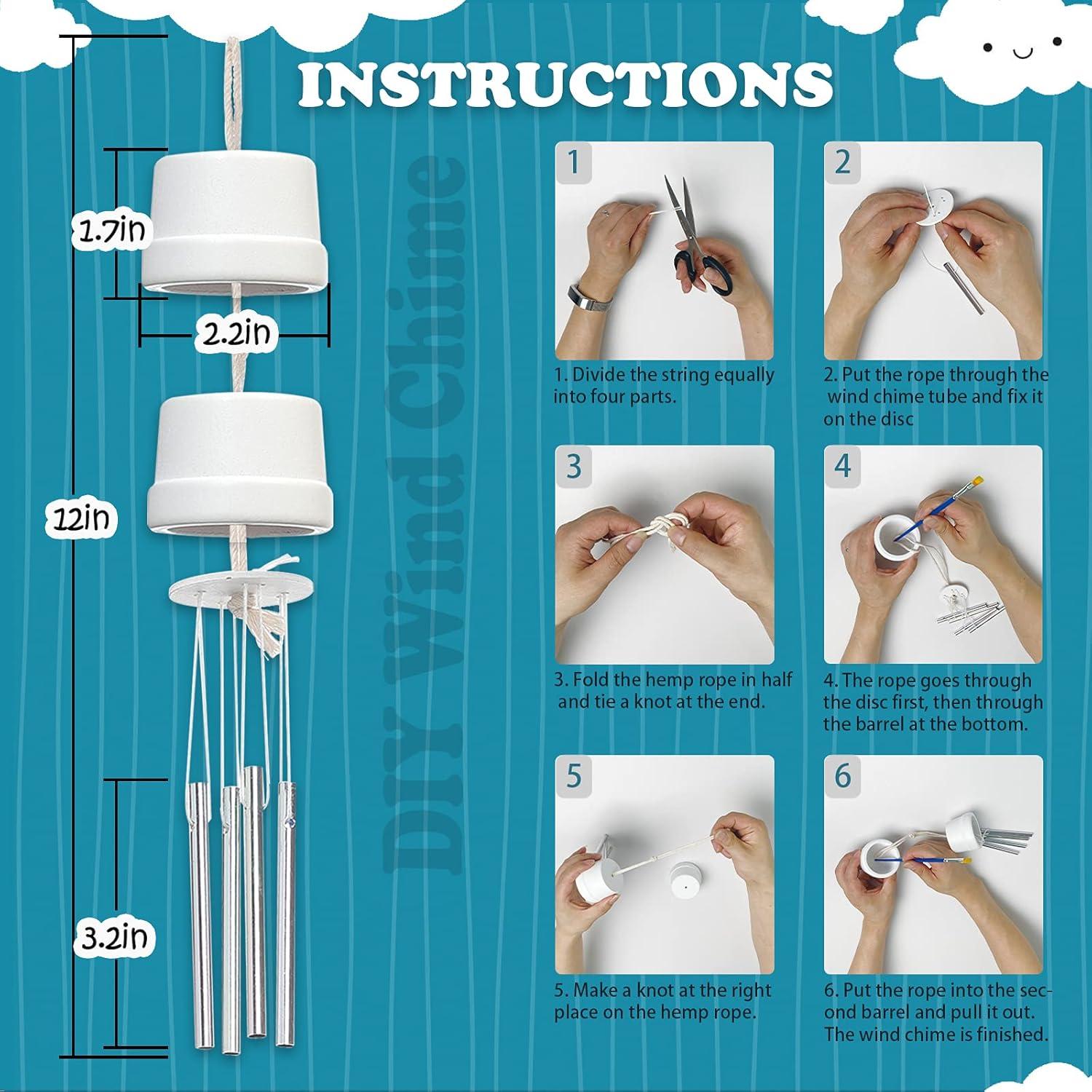 INSTRUCTIONS

1.7in

2.2in

12in

3.2in

DIY Wind Chime

1

1. Divide the string equally into four parts.

2

2. Put the rope through the wind chime tube and fix it on the disc

3

3. Fold the hemp rope in half and tie a knot at the end.

4

4. The rope goes through the disc first, then through the barrel at the bottom.

5

5. Make a knot at the right place on the hemp rope.

6

6. Put the rope into the second barrel and pull it out. The wind chime is finished.