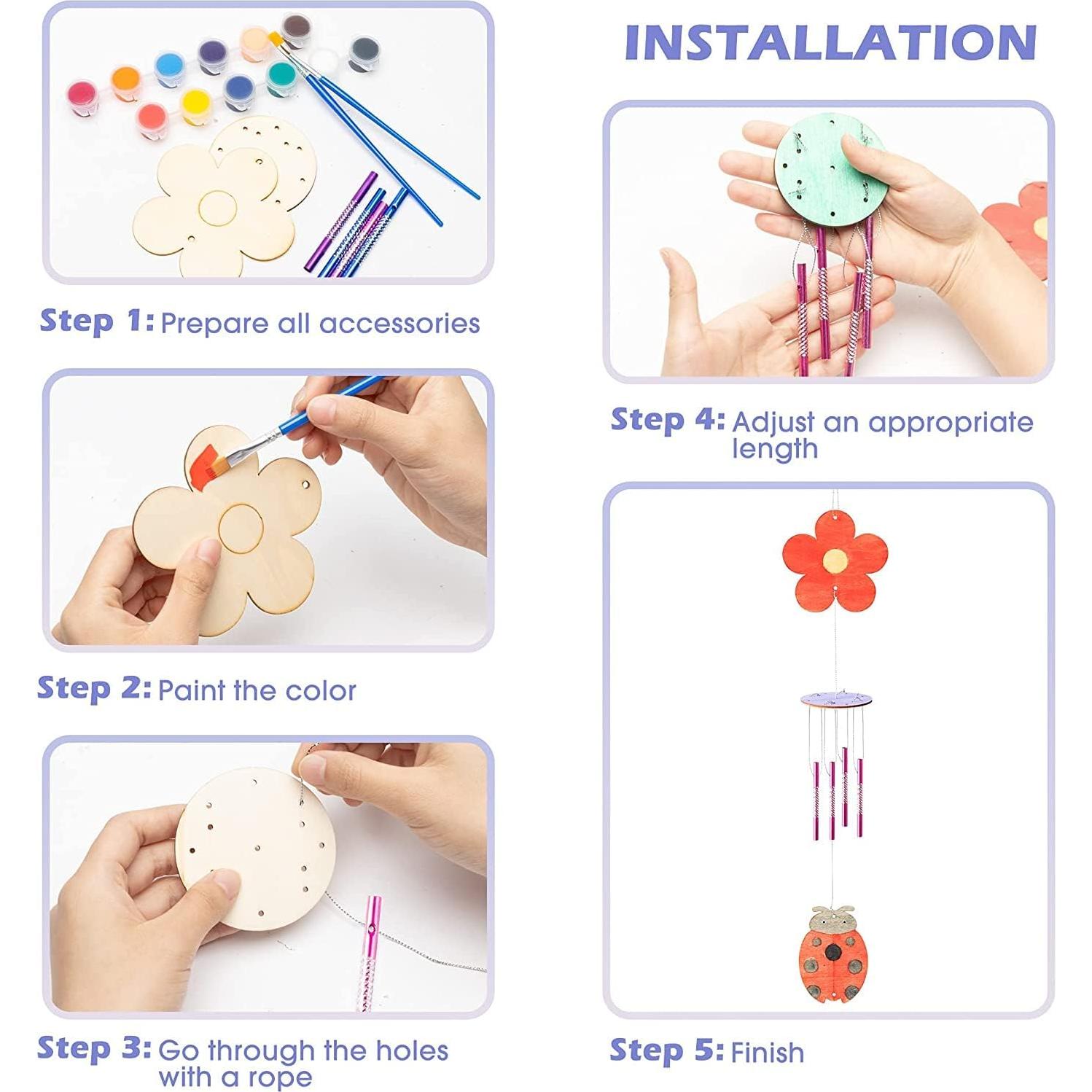 Step 1: Prepare all accessories

Step 2: Paint the color

Step 3: Go through the holes with a rope

INSTALLATION

Step 4: Adjust an appropriate length

Step 5: Finish