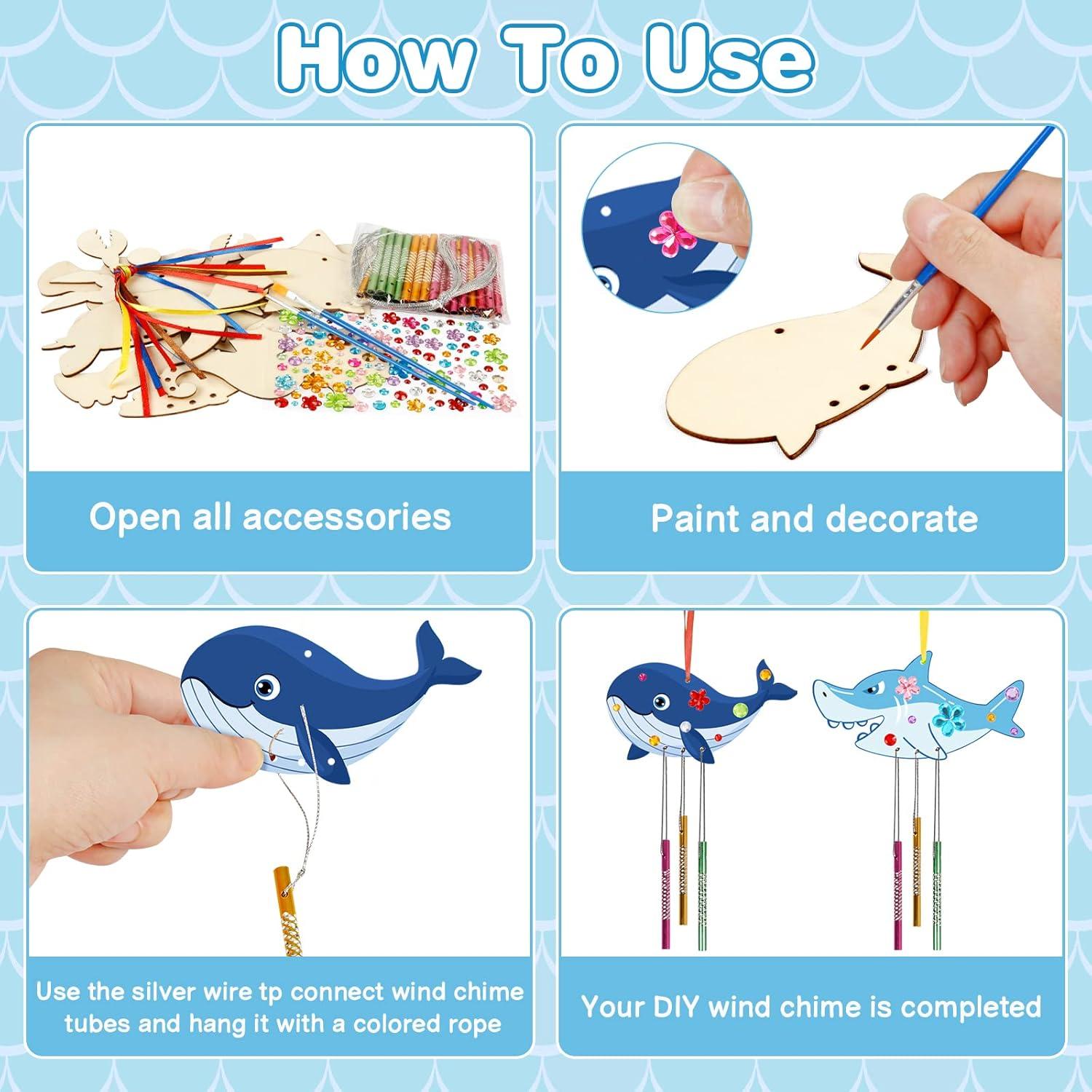 How To Use

Open all accessories

Paint and decorate

Use the silver wire tp connect wind chime tubes and hang it with a colored rope

Your DIY wind chime is completed