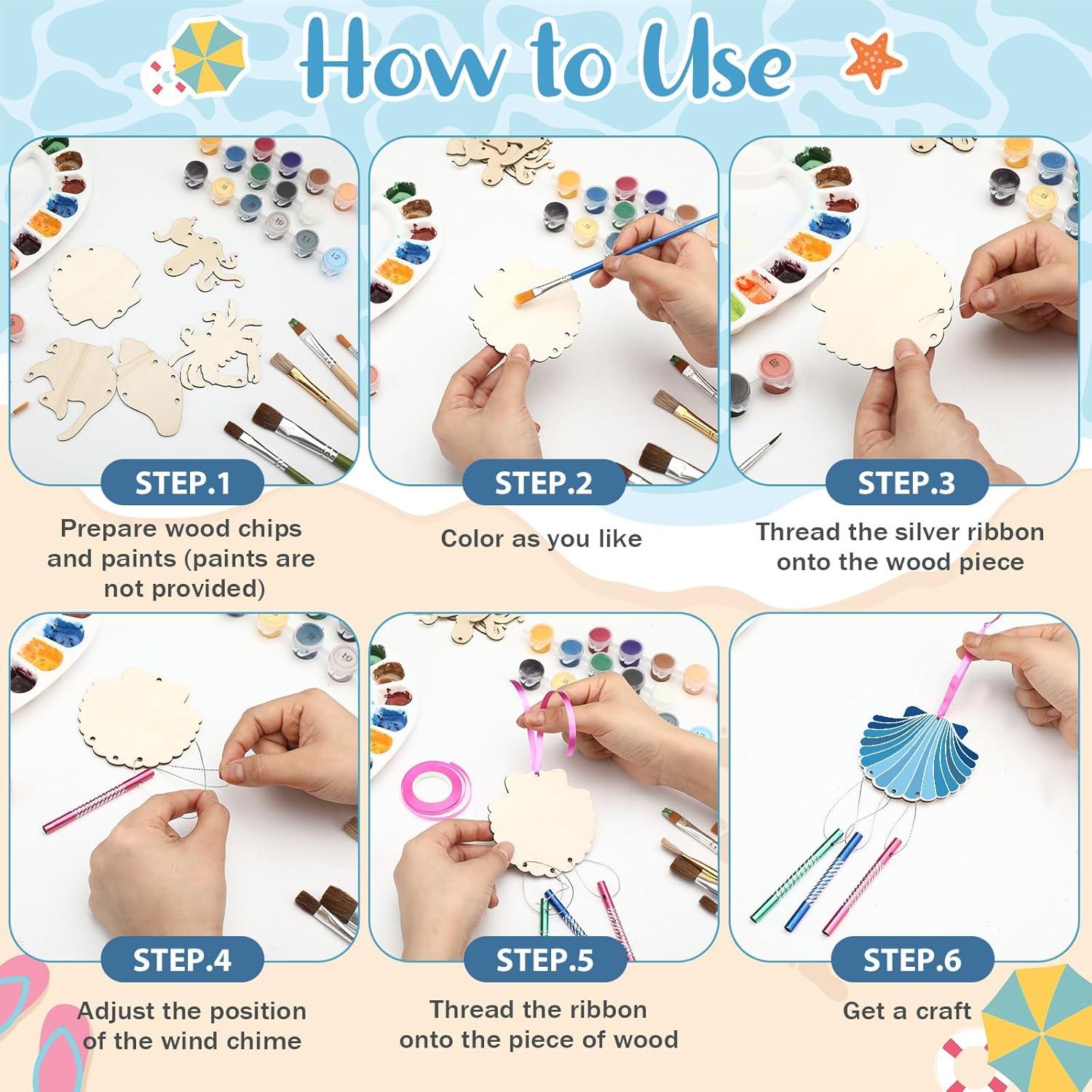 How to Use

STEP.1

Prepare wood chips and paints (paints are not provided)

STEP.2

Color as you like

STEP.3

Thread the silver ribbon onto the wood piece

STEP.4

Adjust the position of the wind chime

STEP.5

Thread the ribbon onto the piece of wood

STEP.6

Get a craft