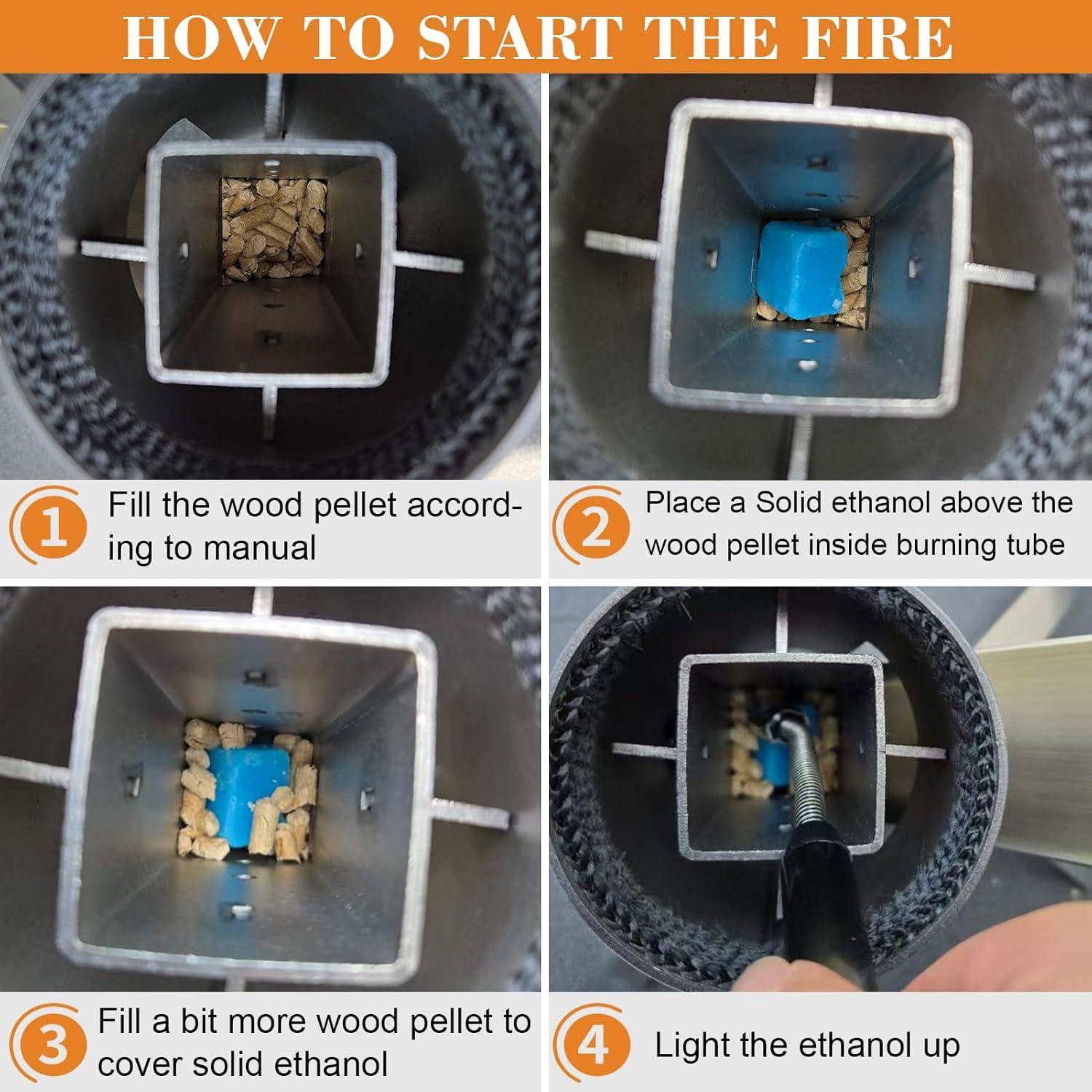 HOW TO START THE FIRE

1 Fill the wood pellet according to manual

2 Place a Solid ethanol above the wood pellet inside burning tube

3 Fill a bit more wood pellet to cover solid ethanol

4 Light the ethanol up