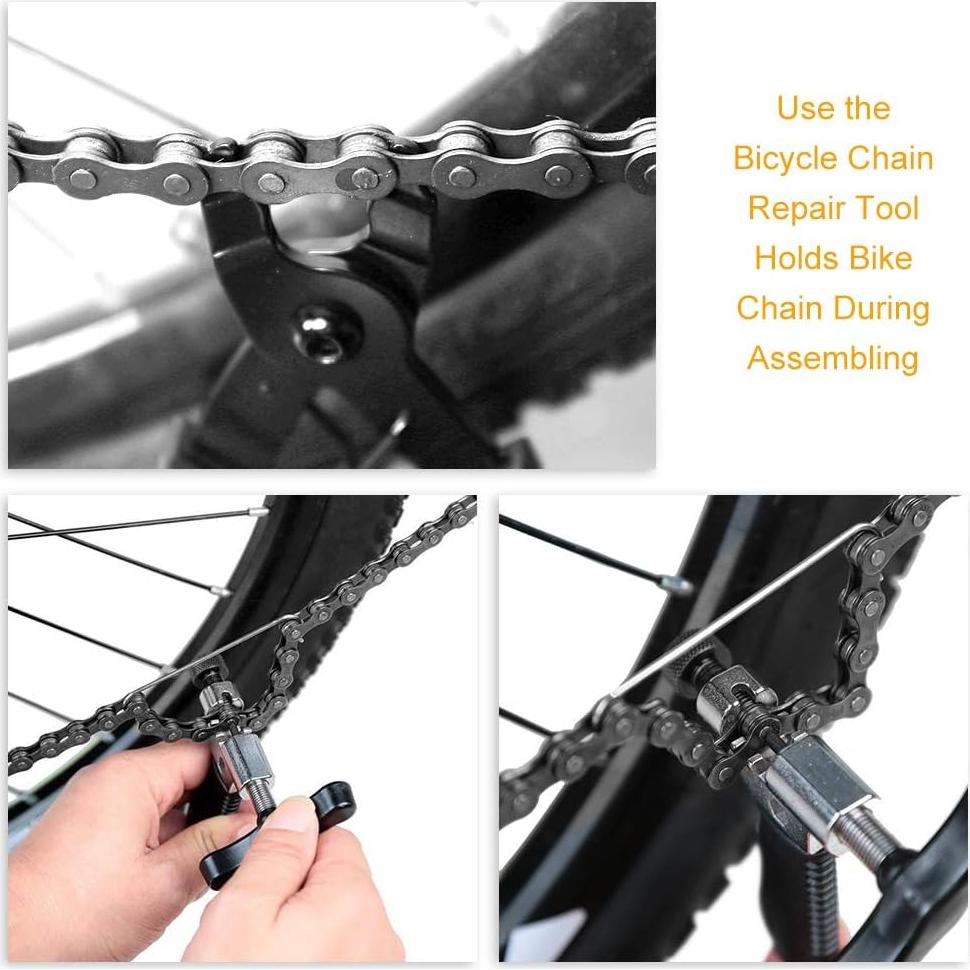 Use the Bicycle Chain Repair Tool Holds Bike Chain During Assembling