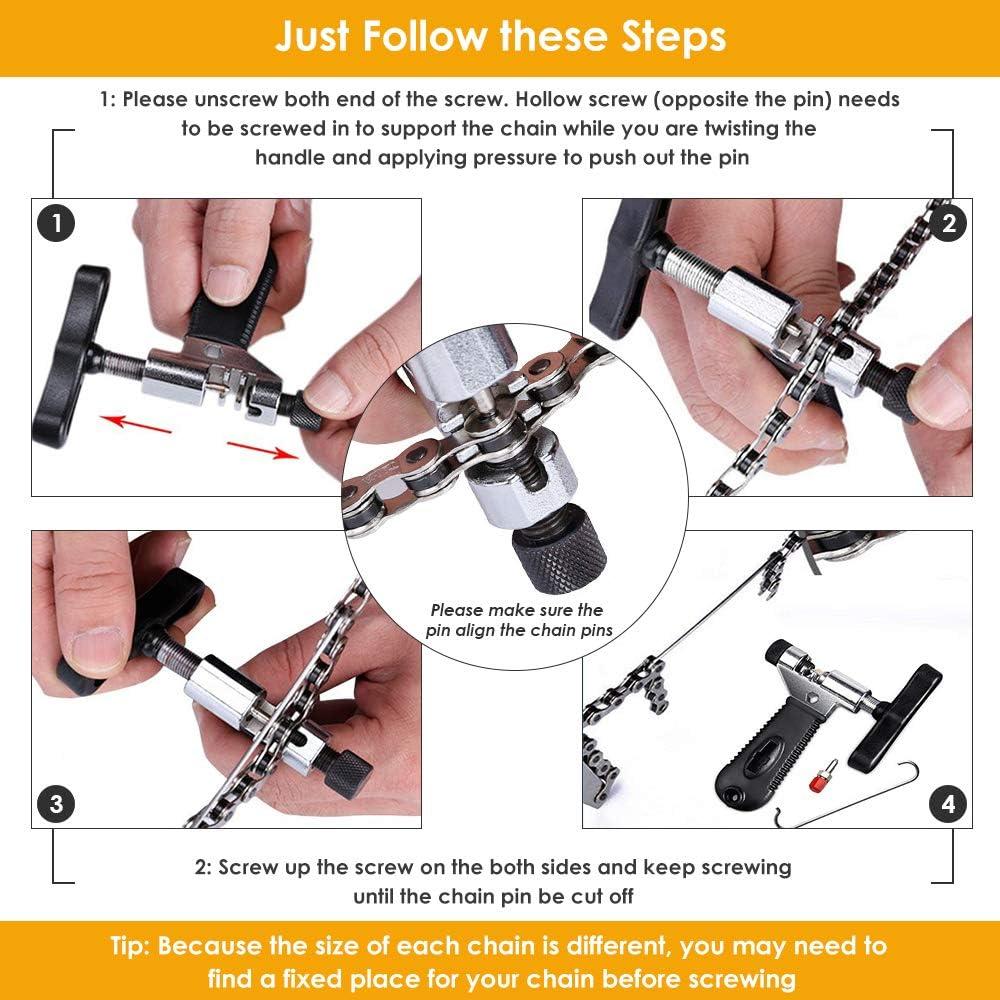 Just Follow these Steps

1: Please unscrew both end of the screw. Hollow screw (opposite the pin) needs to be screwed in to support the chain while you are twisting the handle and applying pressure to push out the pin

1

2

Please make sure the pin align the chain pins

3

4

2: Screw up the screw on the both sides and keep screwing until the chain pin be cut off

Tip: Because the size of each chain is different, you may need to find a fixed place for your chain before screwing