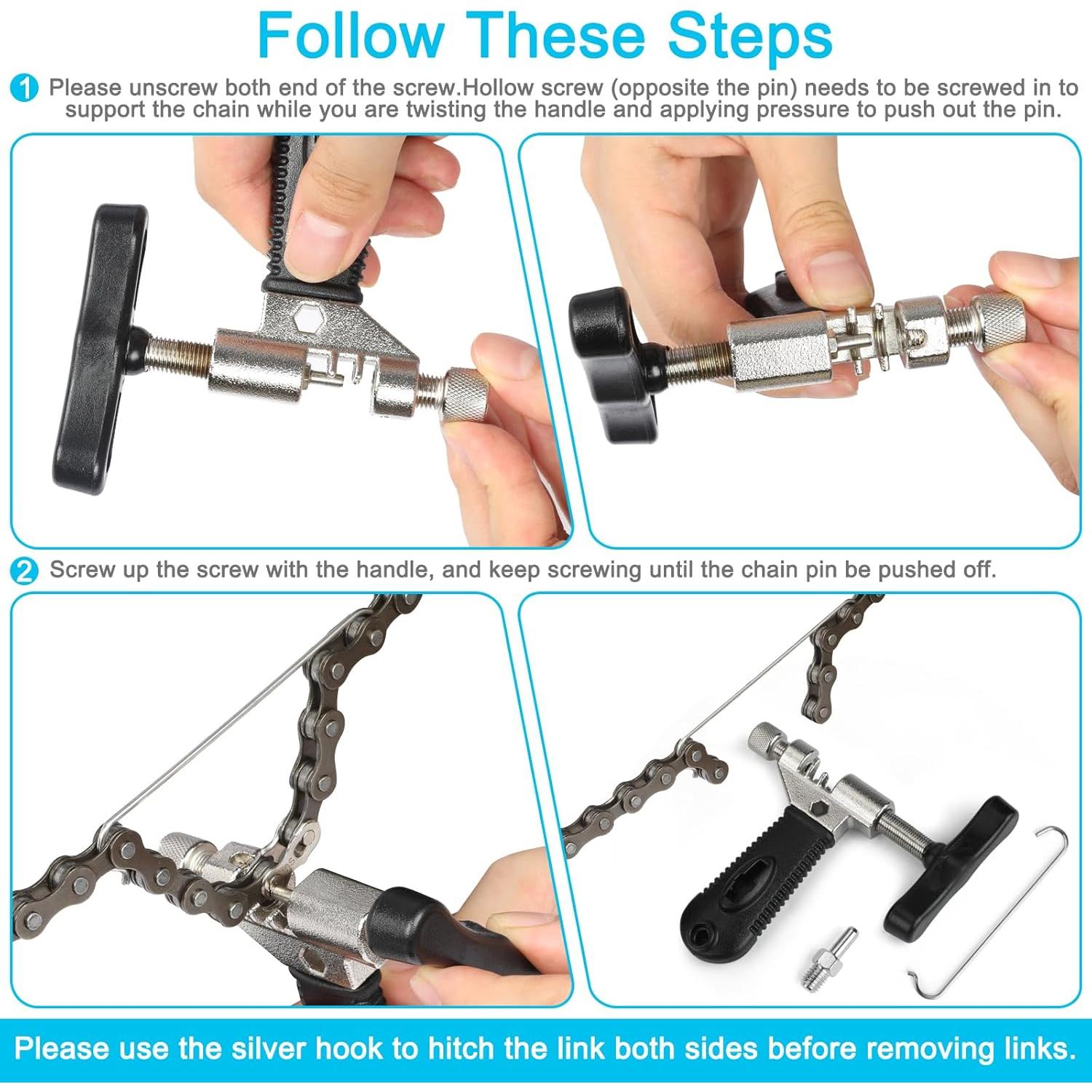 Follow These Steps

1 Please unscrew both end of the screw.Hollow screw (opposite the pin) needs to be screwed in to support the chain while you are twisting the handle and applying pressure to push out the pin.

2 Screw up the screw with the handle, and keep screwing until the chain pin be pushed off.

Please use the silver hook to hitch the link both sides before removing links.