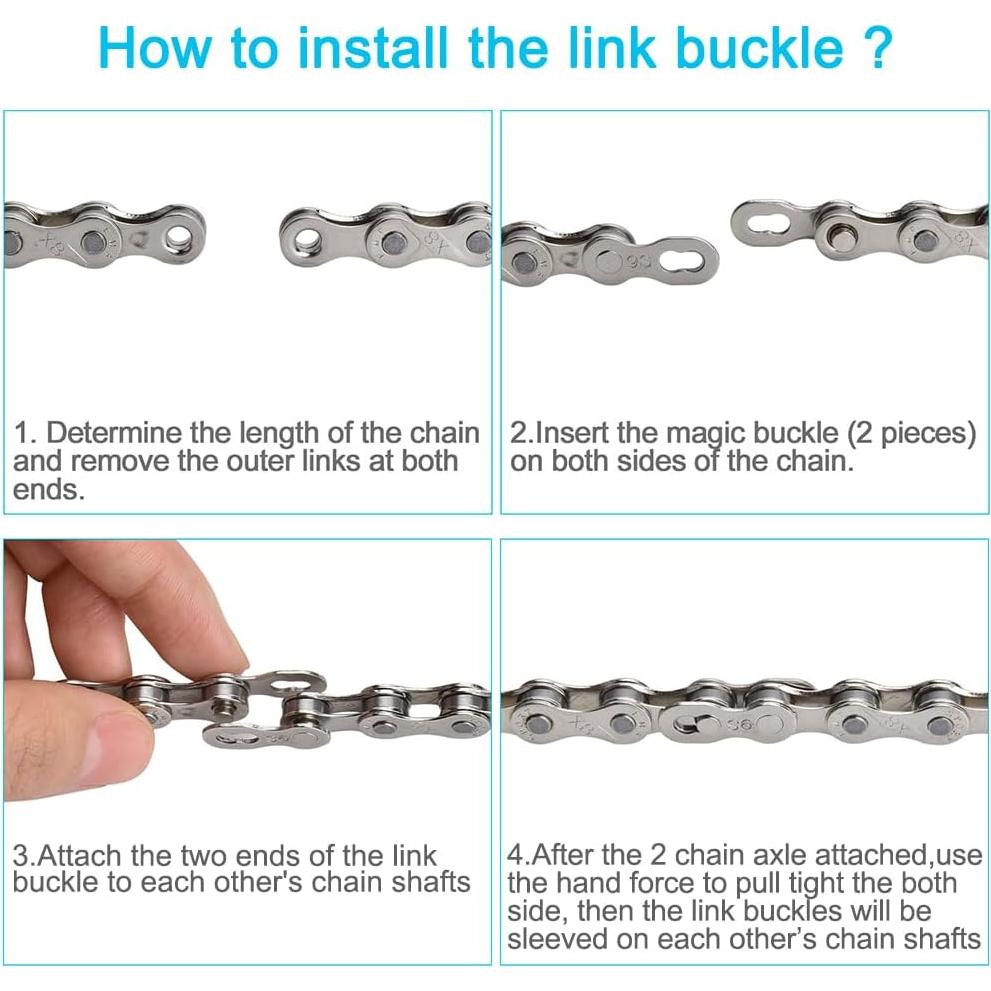 How to install the link buckle ?

1. Determine the length of the chain and remove the outer links at both ends.

2.Insert the magic buckle (2 pieces) on both sides of the chain.

3.Attach the two ends of the link buckle to each other's chain shafts

4.After the 2 chain axle attached,use the hand force to pull tight the both side, then the link buckles will be sleeved on each other's chain shafts