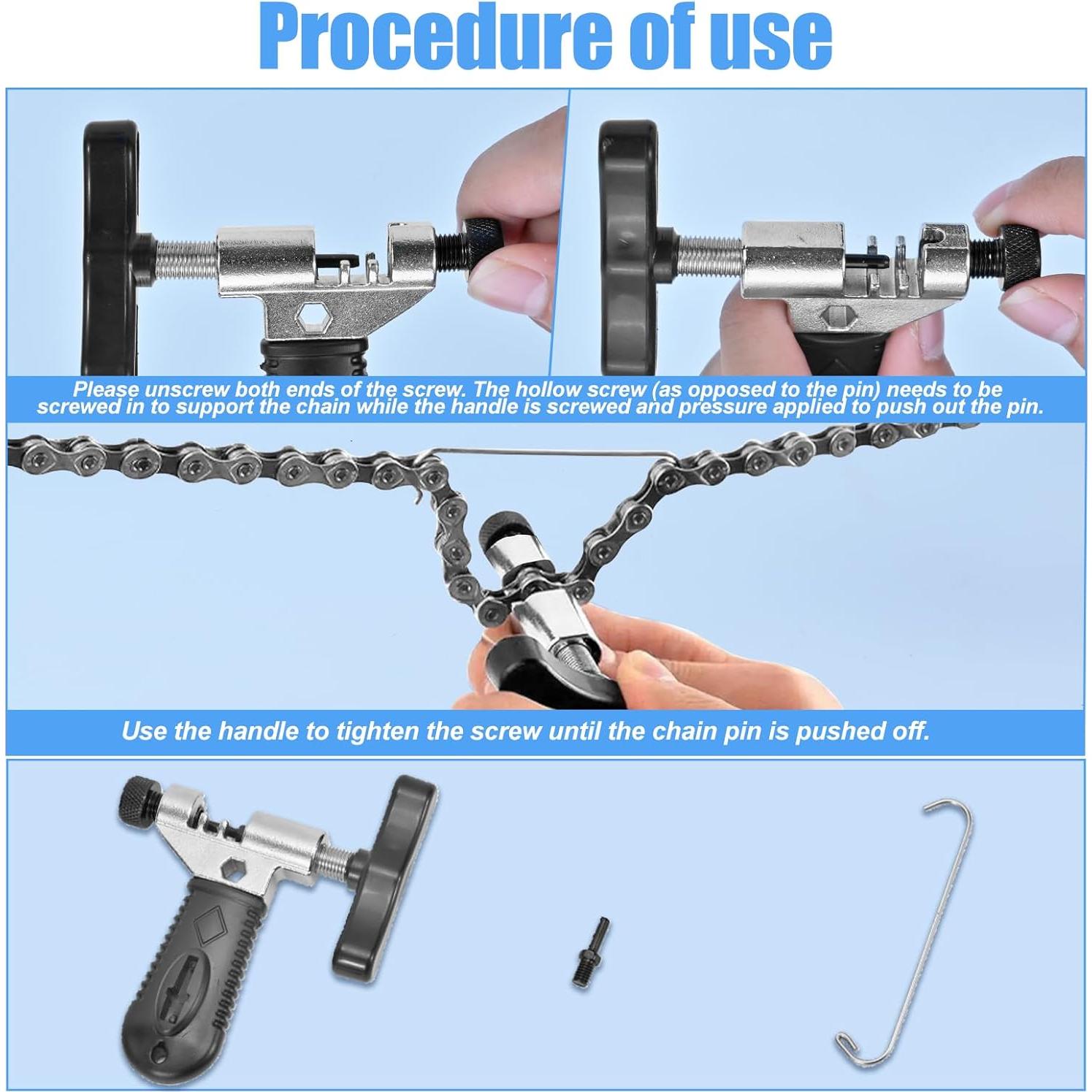 Procedure of use

Please unscrew both ends of the screw. The hollow screw (as opposed to the pin) needs to be screwed in to support the chain while the handle is screwed and pressure applied to push out the pin.

Use the handle to tighten the screw until the chain pin is pushed off.