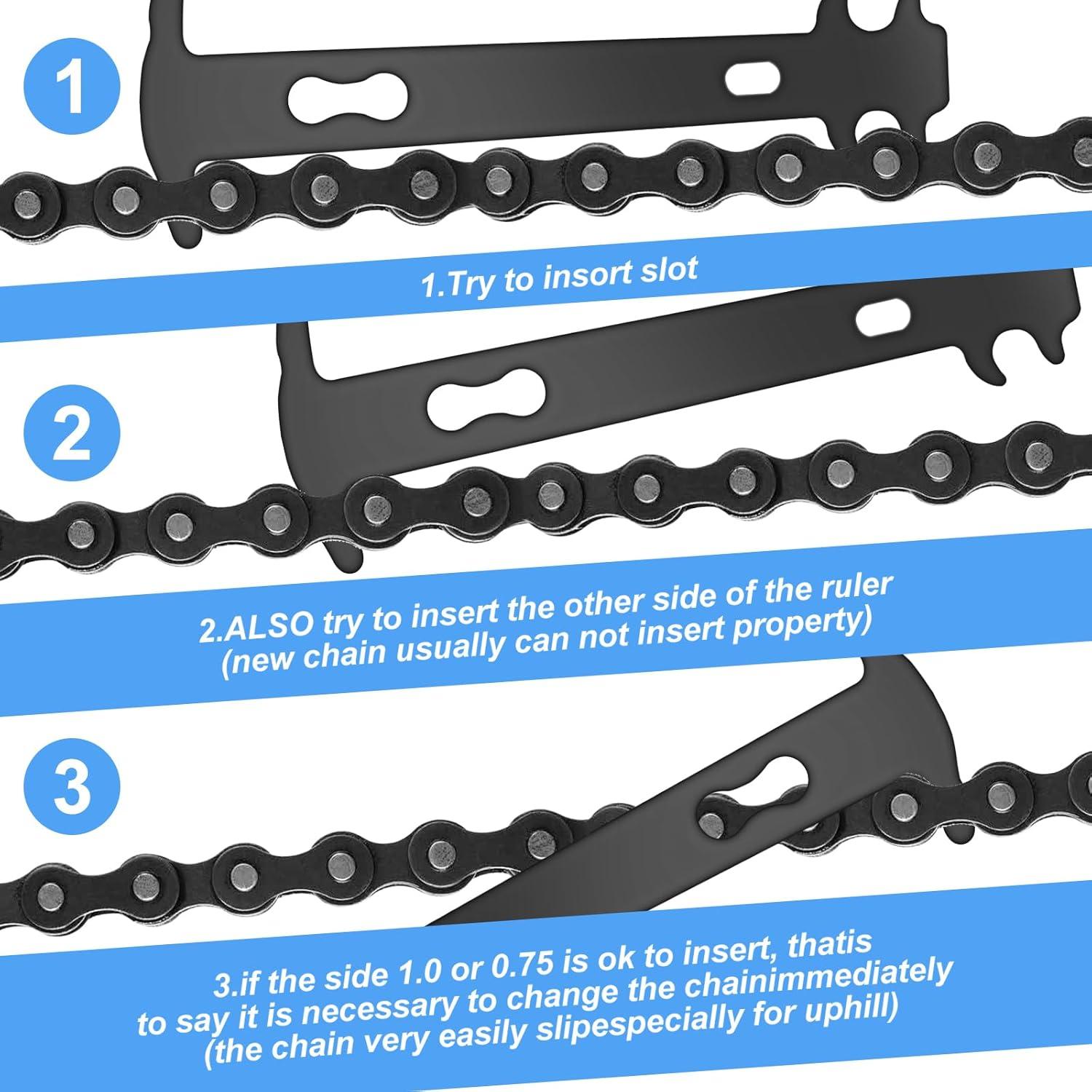 1

1.Try to insort slot

2

2.ALSO try to insert the other side of the ruler (new chain usually can not insert property)

3

3.if the side 1.0 or 0.75 is ok to insert, thatis to say it is necessary to change the chainimmediately (the chain very easily slipespecially for uphill)