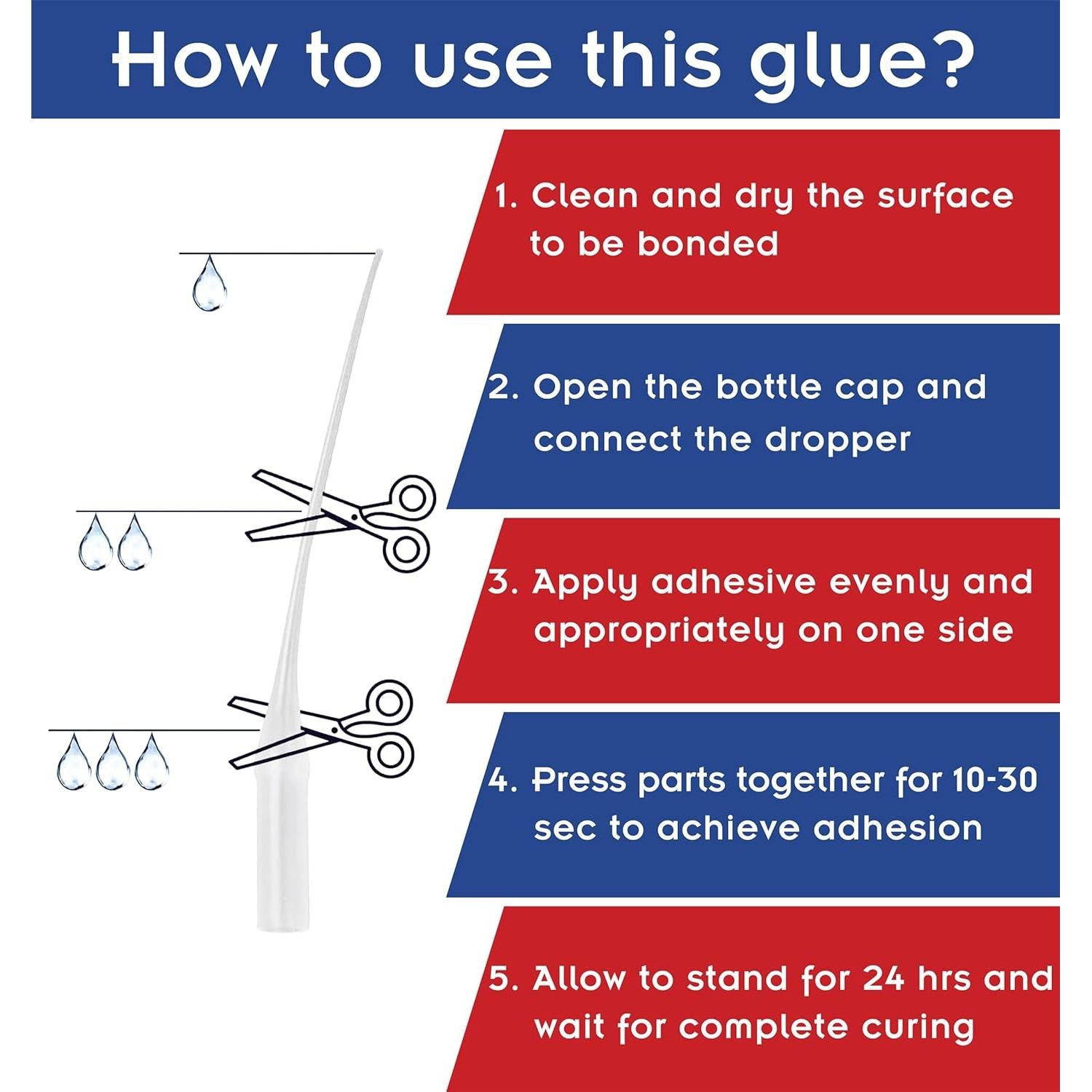 How to use this glue?

1. Clean and dry the surface to be bonded

2. Open the bottle cap and connect the dropper

3. Apply adhesive evenly and appropriately on one side

4. Press parts together for 10-30 sec to achieve adhesion

5. Allow to stand for 24 hrs and wait for complete curing