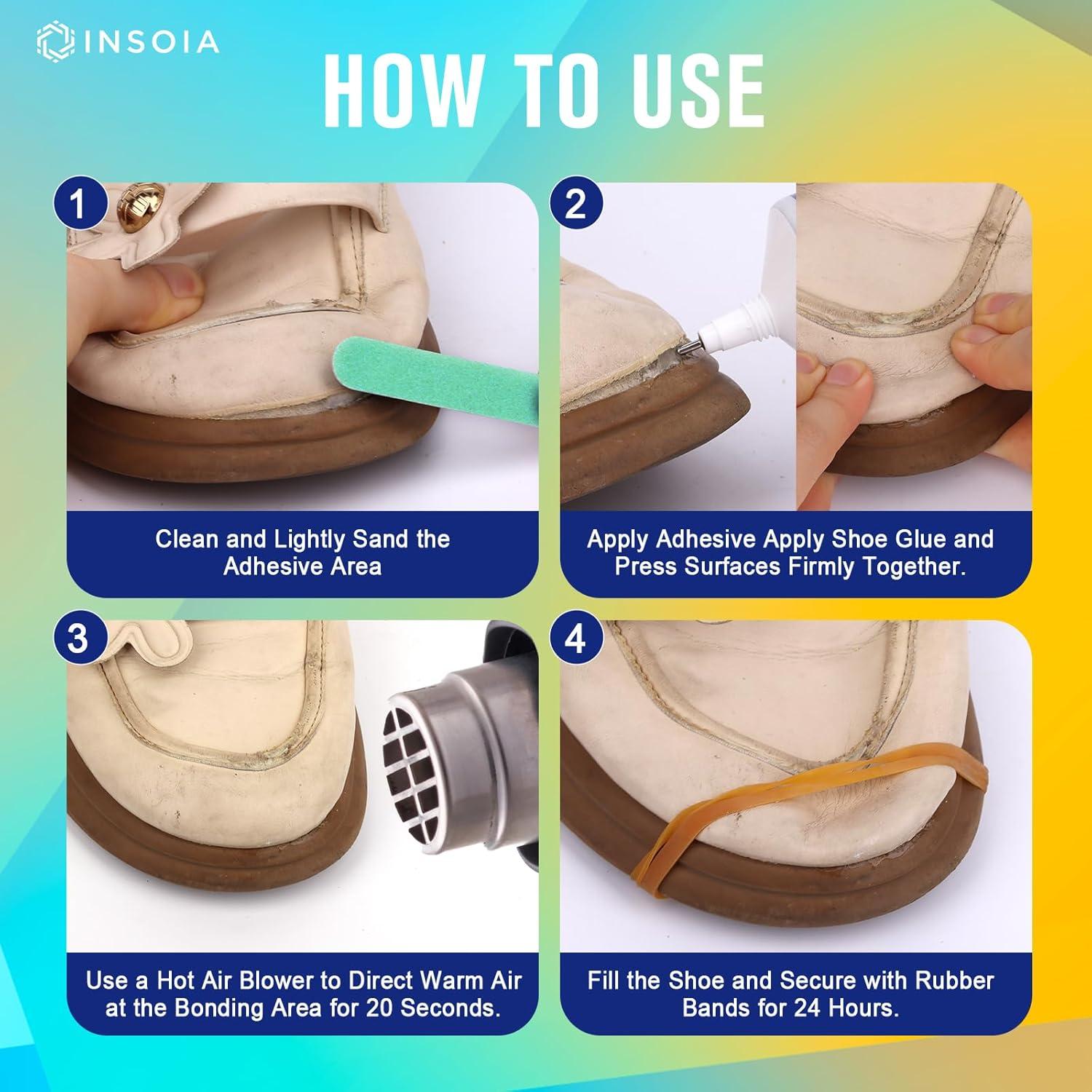 INSOIA

HOW TO USE

1
Clean and Lightly Sand the Adhesive Area

2
Apply Adhesive Apply Shoe Glue and Press Surfaces Firmly Together.

3
Use a Hot Air Blower to Direct Warm Air at the Bonding Area for 20 Seconds.

4
Fill the Shoe and Secure with Rubber Bands for 24 Hours.