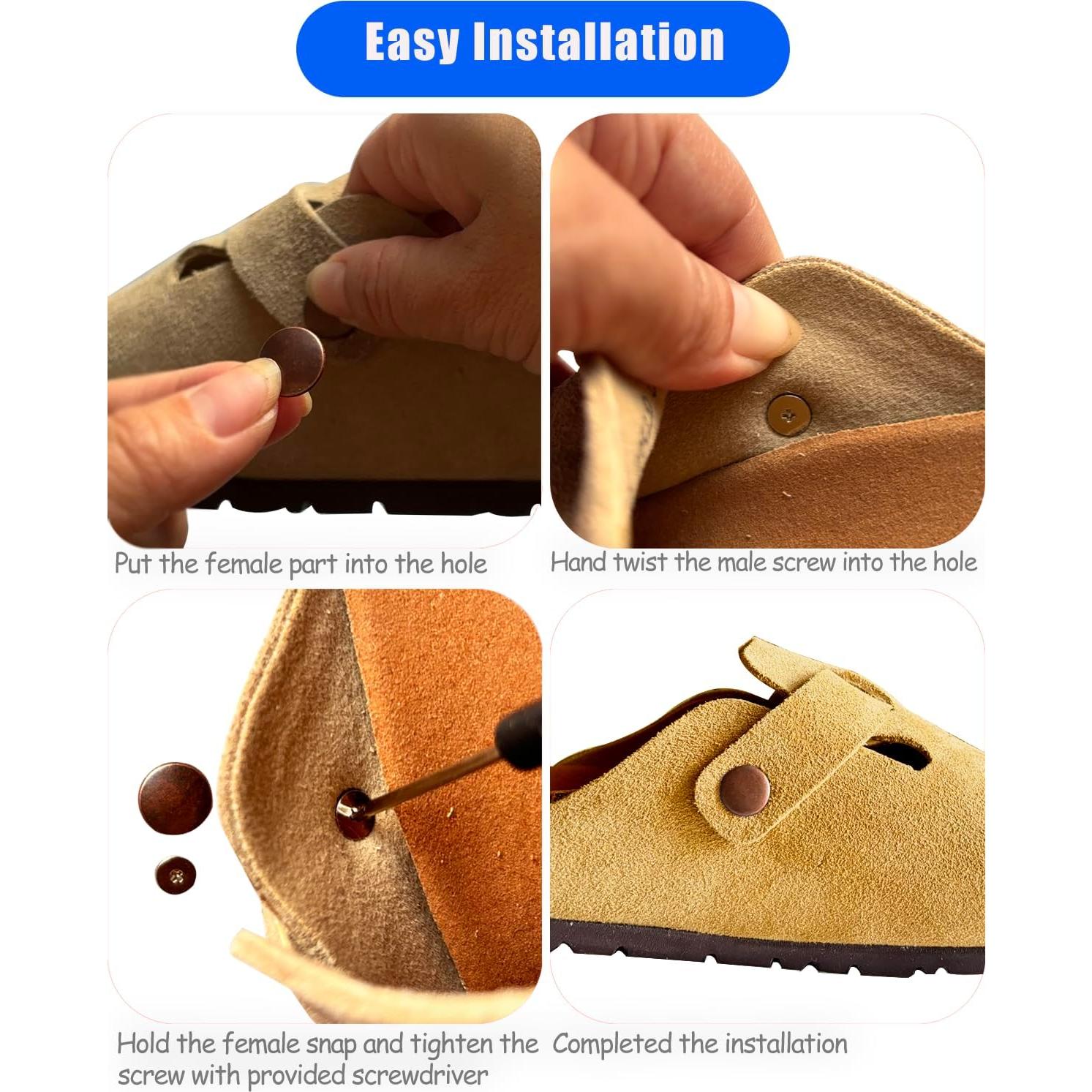 Easy Installation

Put the female part into the hole

Hand twist the male screw into the hole

Hold the female snap and tighten the screw with provided screwdriver

Completed the installation