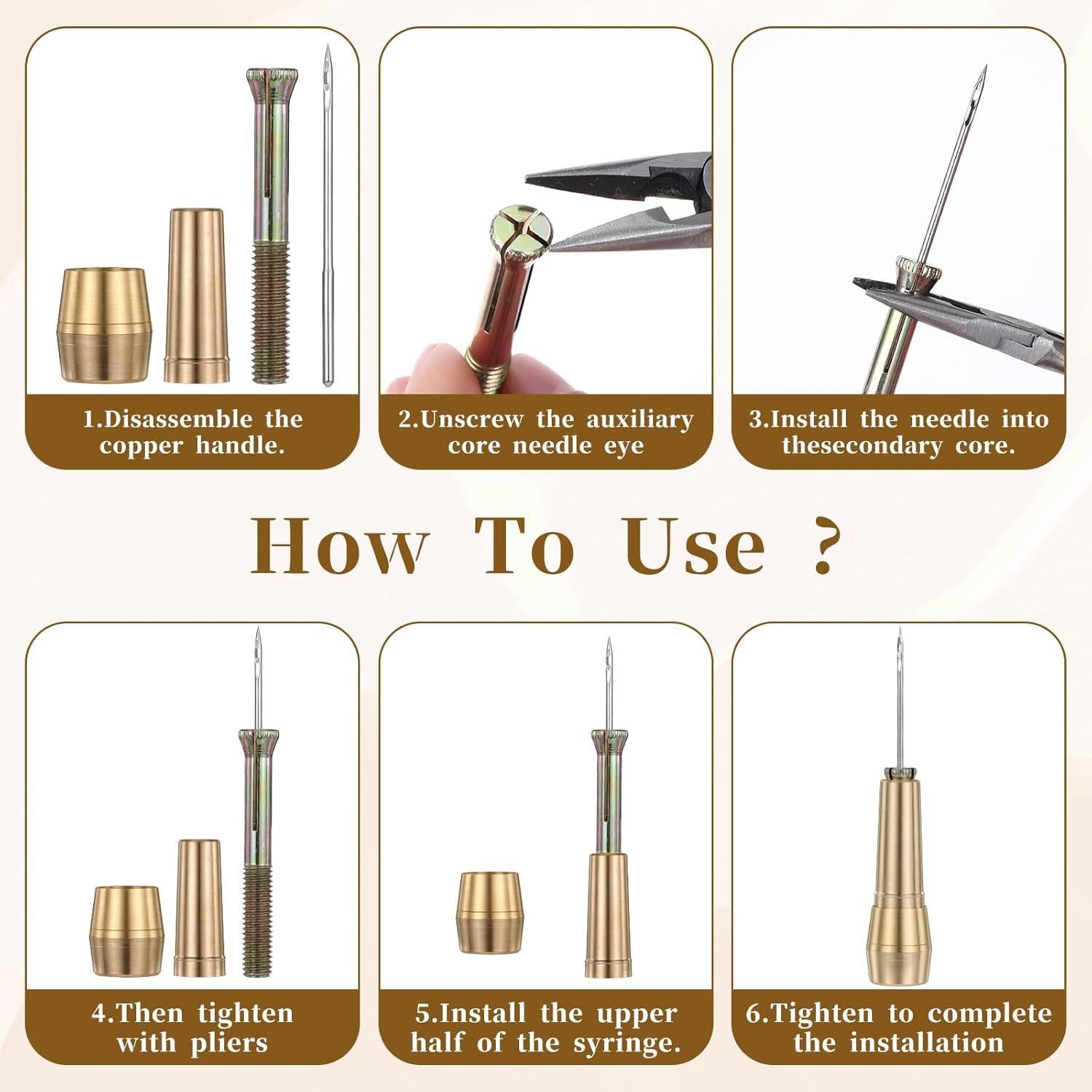 1.Disassemble the copper handle.

2.Unscrew the auxiliary core needle eye

3.Install the needle into thesecondary core.

How To Use ?

4.Then tighten with pliers

5.Install the upper half of the syringe.

6.Tighten to complete the installation