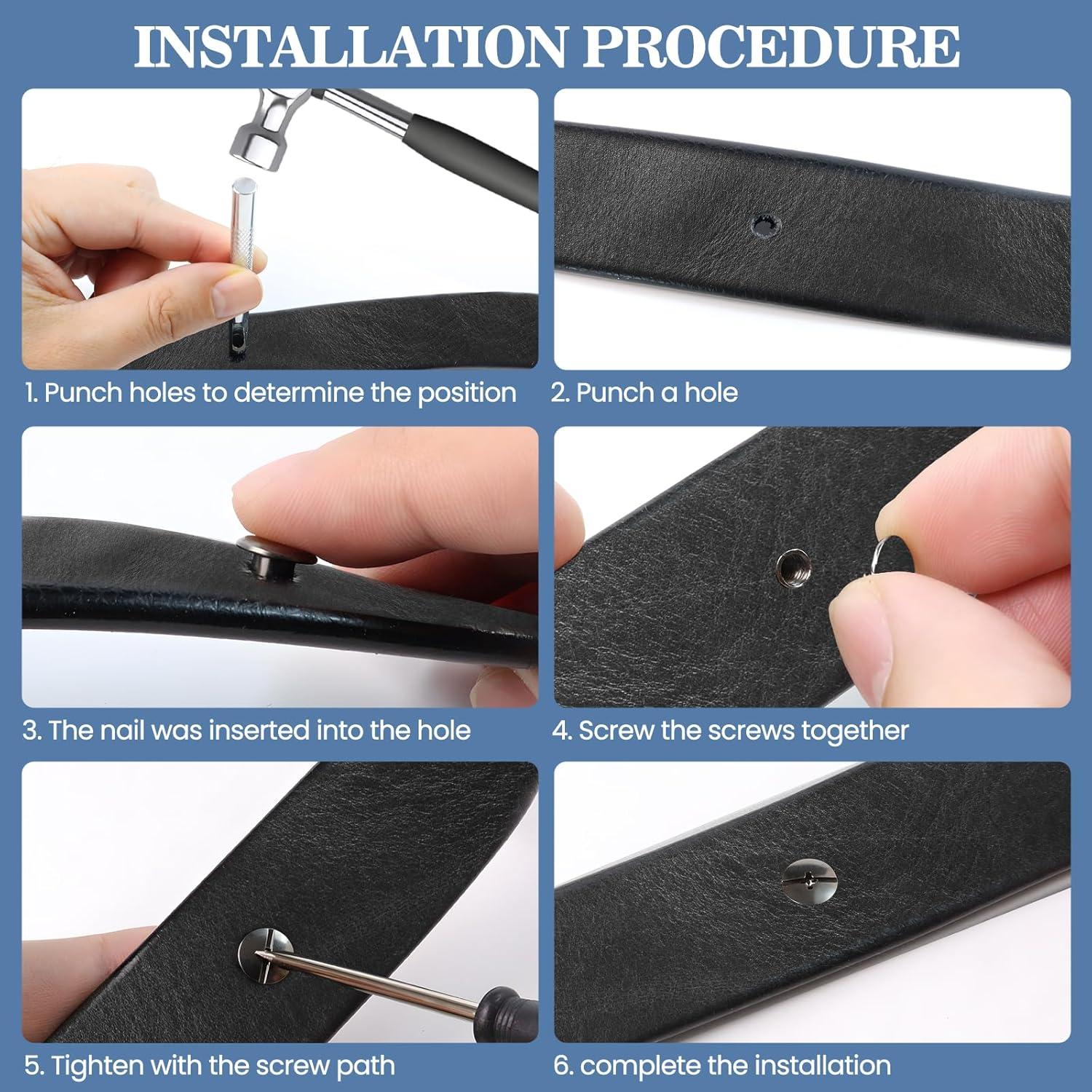 INSTALLATION PROCEDURE

1. Punch holes to determine the position

2. Punch a hole

3. The nail was inserted into the hole

4. Screw the screws together

5. Tighten with the screw path

6. complete the installation