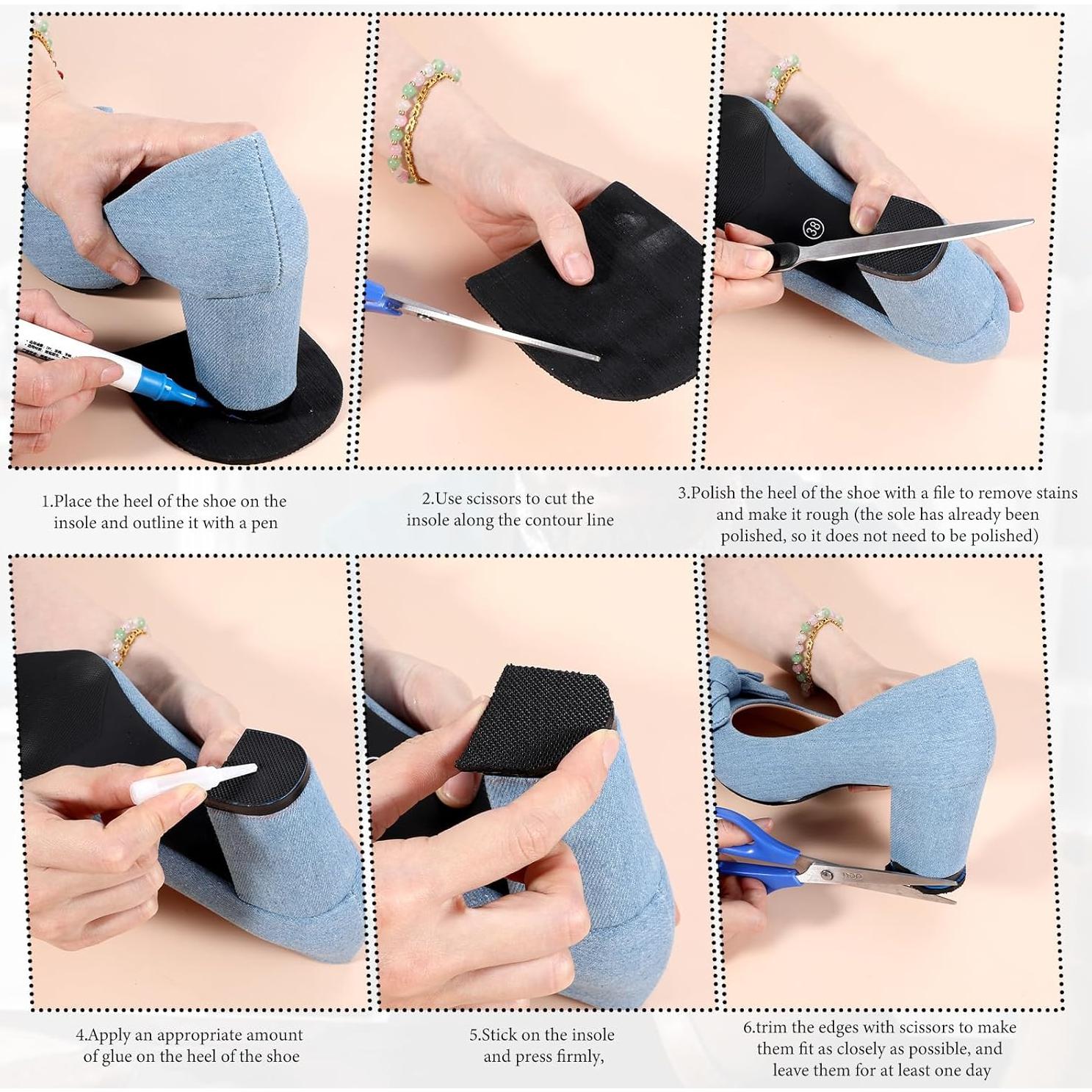 38

1.Place the heel of the shoe on the insole and outline it with a pen

2.Use scissors to cut the insole along the contour line

3.Polish the heel of the shoe with a file to remove stains and make it rough (the sole has already been polished, so it does not need to be polished)

4.Apply an appropriate amount of glue on the heel of the shoe

5.Stick on the insole and press firmly,

6.trim the edges with scissors to make them fit as closely as possible, and leave them for at least one day