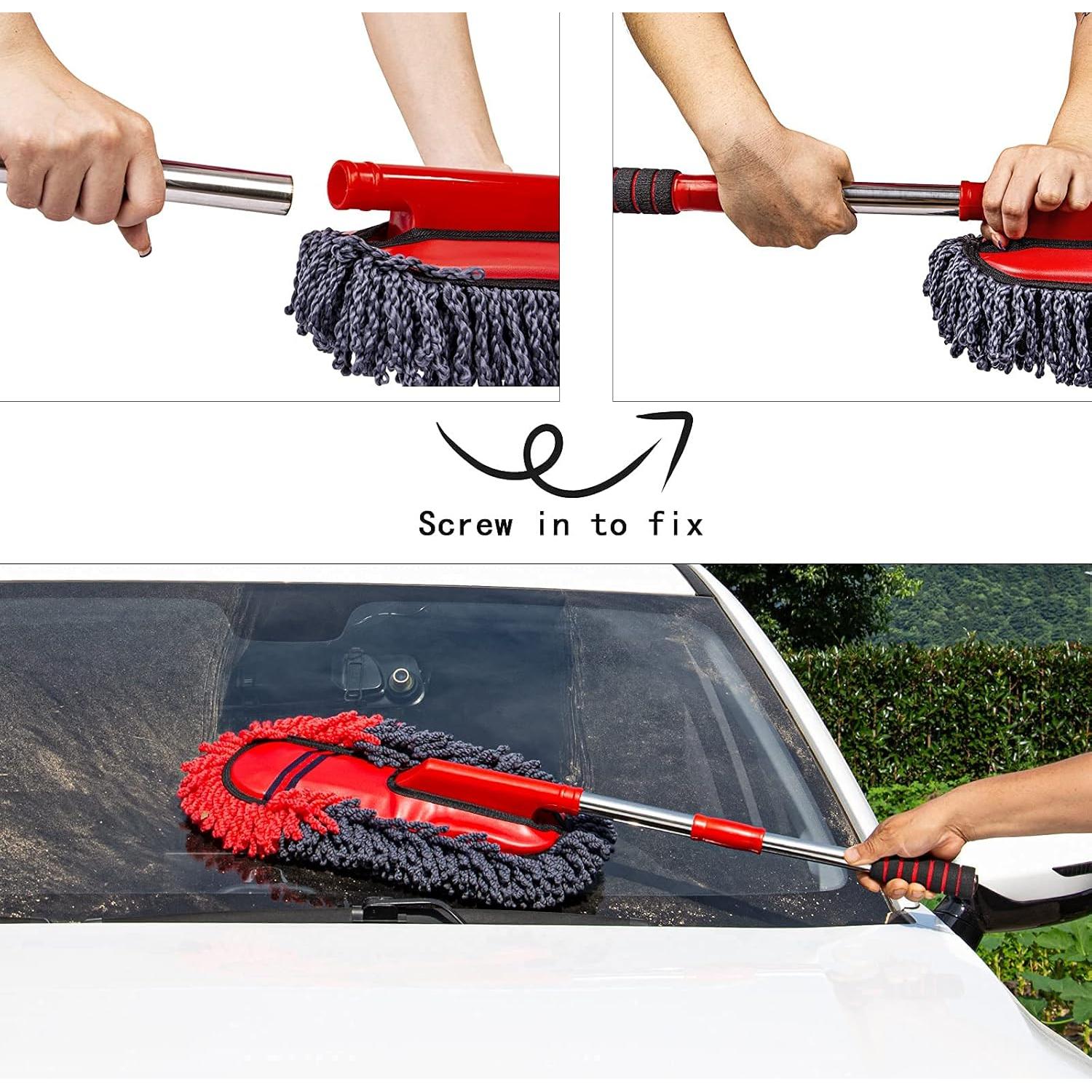 Screw in to fix